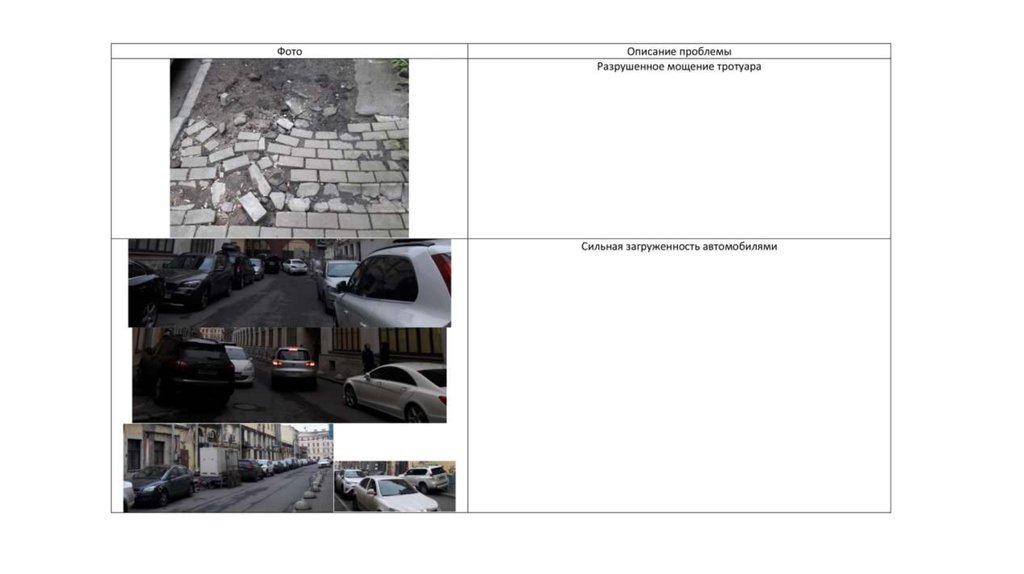 | Фото | Описание проблемы |
|---|---|
|  | Разрушенное мощение тротуара |
|  | Сильная загруженность автомобилями |