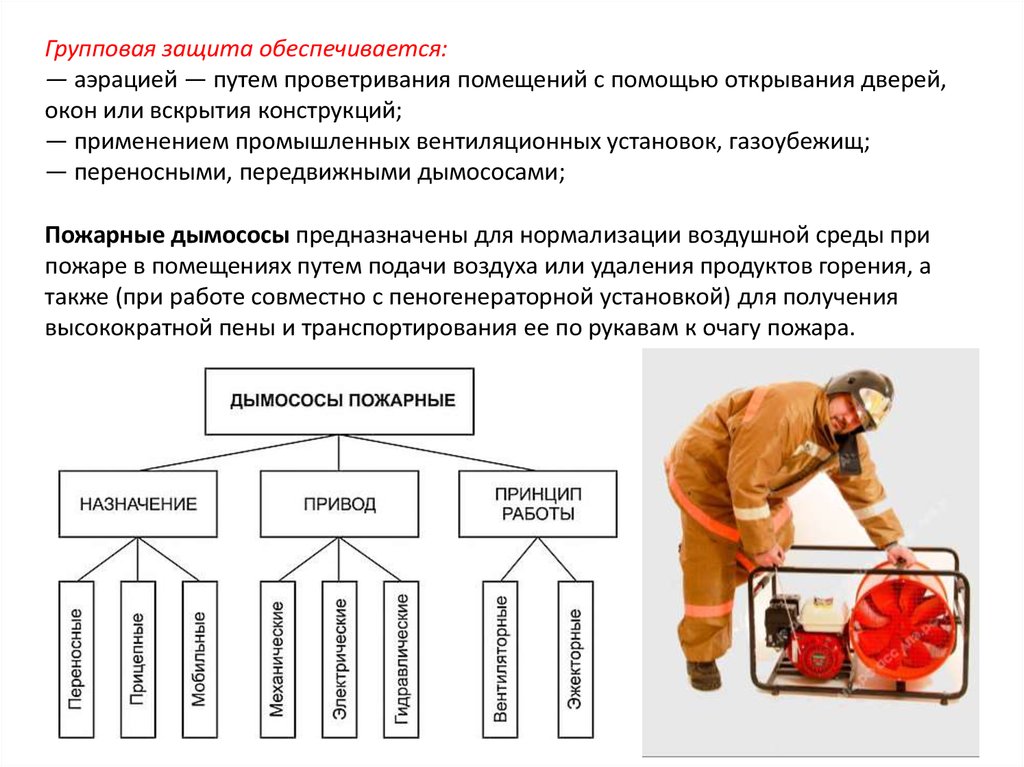 Групповая защита обеспечивается:
— аэрацией — путем проветривания помещений с помощью открывания дверей, окон или вскрытия конструкций;
— применением промышленных вентиляционных установок, газоубежищ;
— переносными, передвижными дымососами;

Пожарные дымососы предназначены для нормализации воздушной среды при пожаре в помещениях путем подачи воздуха или удаления продуктов горения, а также (при работе совместно с пеногенераторной установкой) для получения высокократной пены и транспортирования ее по рукавам к очагу пожара.

ДЫМОСОСЫ ПОЖАРНЫЕ

НАЗНАЧЕНИЕ

ПРИВОД

ПРИНЦИП РАБОТЫ

Переносные

Прицепные

Мобильные

Механические

Электрические

Гидравлические

Вентиляторные

Эжекторные