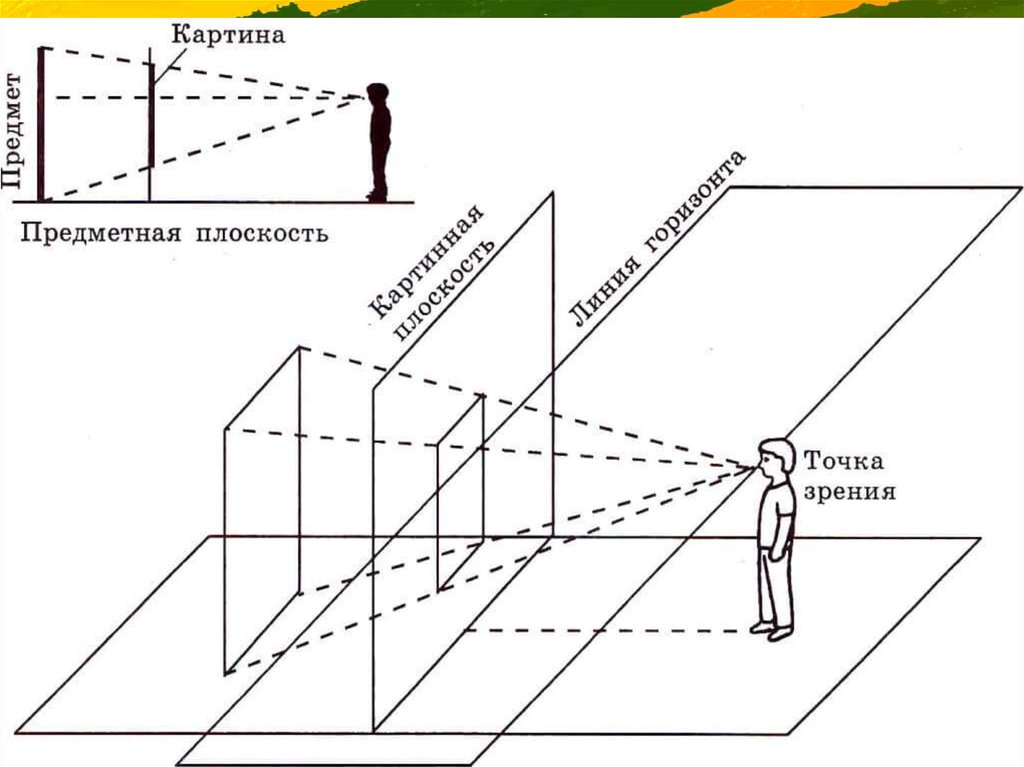 Картина
Предмет
Предметная плоскость
Картинная плоскость
Линия горизонта
Точка зрения