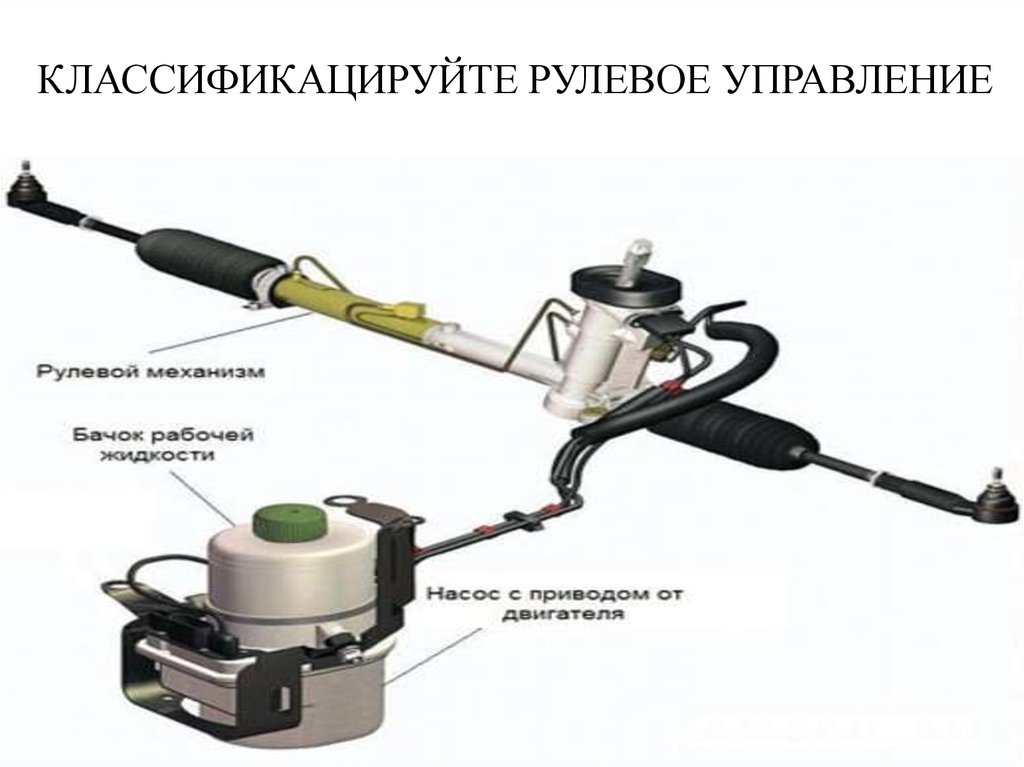 КЛАССИФИКАЦИРУЙТЕ РУЛЕВОЕ УПРАВЛЕНИЕ

Рулевой механизм

Бачок рабочей жидкости

Насос с приводом от двигателя