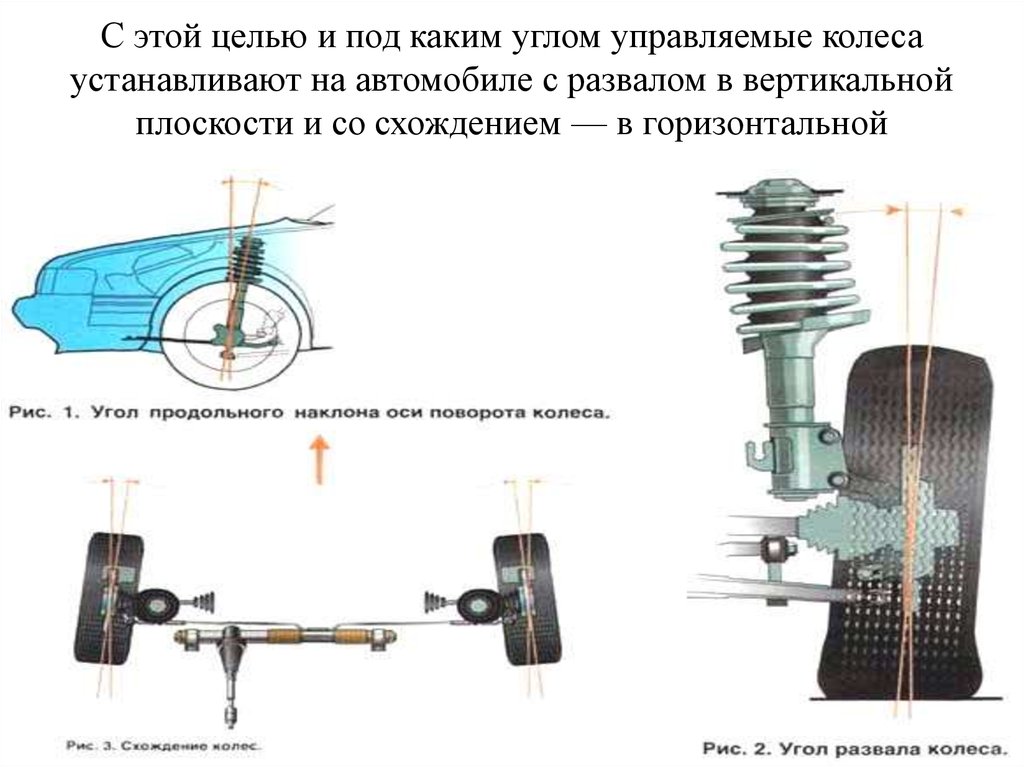 С этой целью и под каким углом управляемые колеса устанавливают на автомобиле с развалом в вертикальной плоскости и со схождением — в горизонтальной

Рис. 1. Угол продольного наклона оси поворота колеса.

Рис. 3. Схождение колес.

Рис. 2. Угол развала колеса.