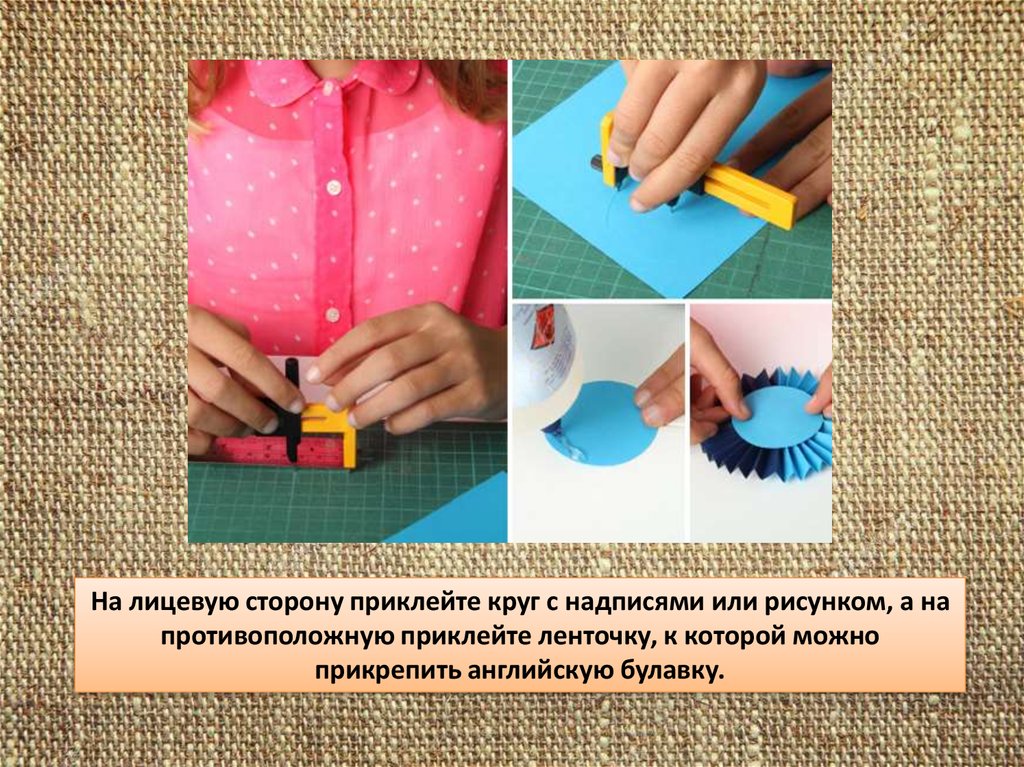 На лицевую сторону приклейте круг с надписями или рисунком, а на противоположную приклейте ленточку, к которой можно прикрепить английскую булавку.