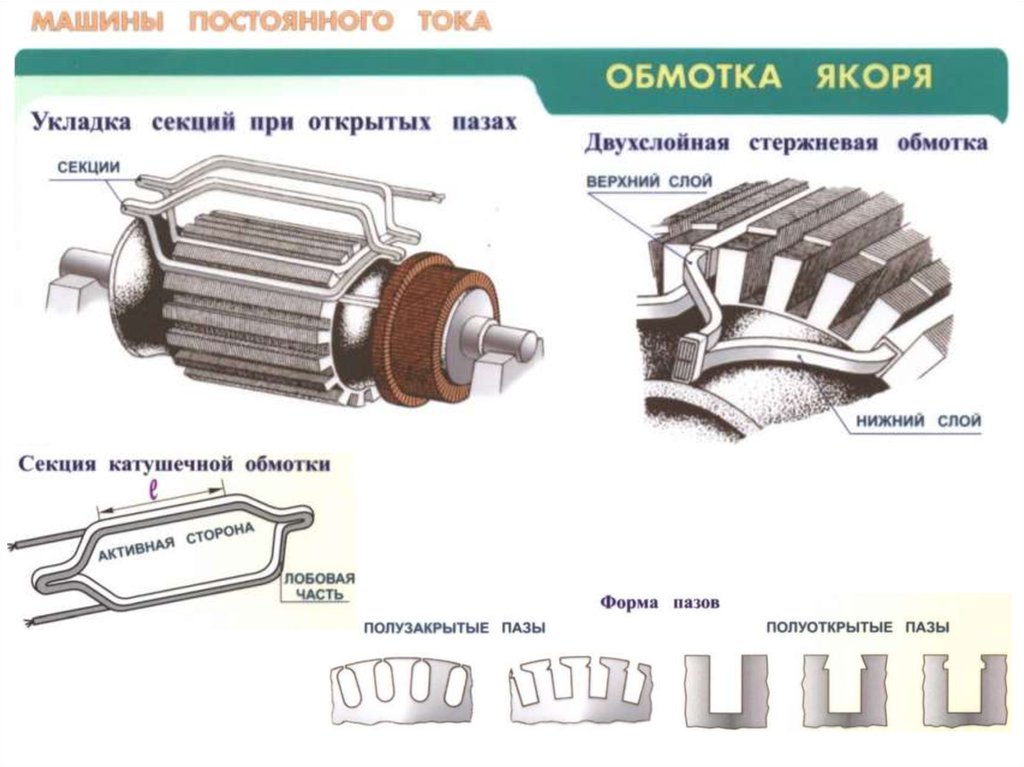 МАШИНЫ ПОСТОЯННОГО ТОКА

ОБМОТКА ЯКОРЯ

Укладка секций при открытых пазах

СЕКЦИИ

Двухслойная стержневая обмотка

ВЕРХНИЙ СЛОЙ

НИЖНИЙ СЛОЙ

Секция катушечной обмотки

$\ell$

АКТИВНАЯ СТОРОНА

ЛОБОВАЯ ЧАСТЬ

Форма пазов

ПОЛУЗАКРЫТЫЕ ПАЗЫ

ПОЛУОТКРЫТЫЕ ПАЗЫ