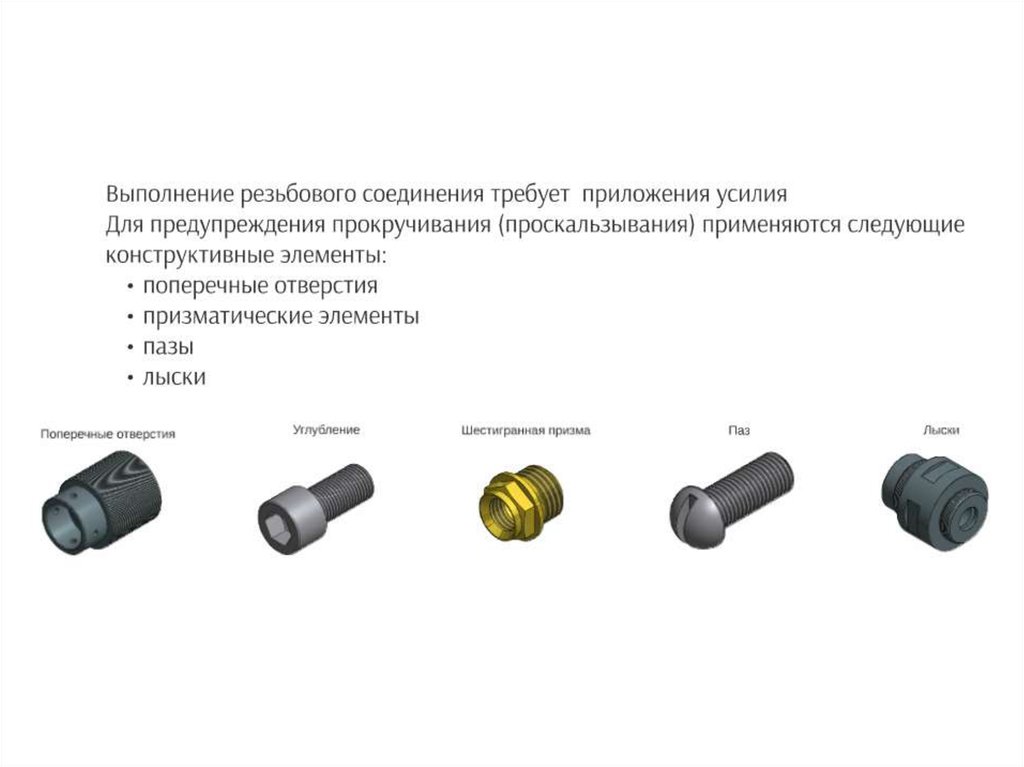 Выполнение резьбового соединения требует приложения усилия
Для предупреждения прокручивания (проскальзывания) применяются следующие конструктивные элементы:
• поперечные отверстия
• призматические элементы
• пазы
• лыски

Поперечные отверстия

Углубление

Шестигранная призма

Паз

Лыски