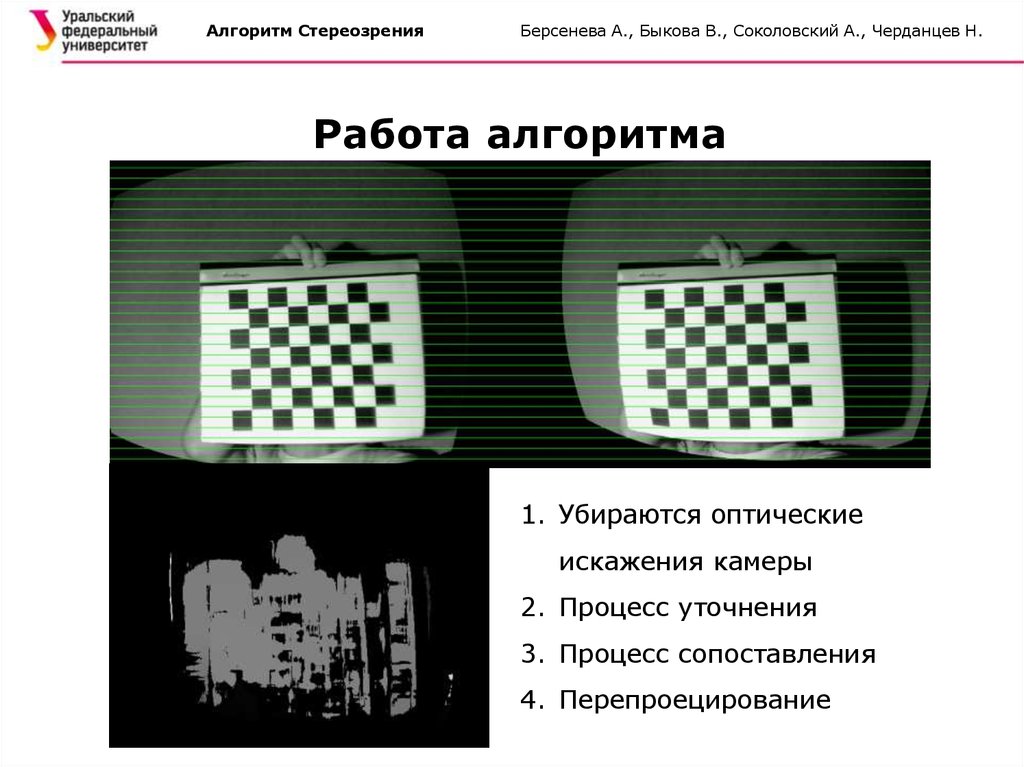 Уральский федеральный университет

Алгоритм Стереозрения

Берсенева А., Быкова В., Соколовский А., Черданцев Н.

Работа алгоритма

1. Убираются оптические искажения камеры
2. Процесс уточнения
3. Процесс сопоставления
4. Перепроецирование