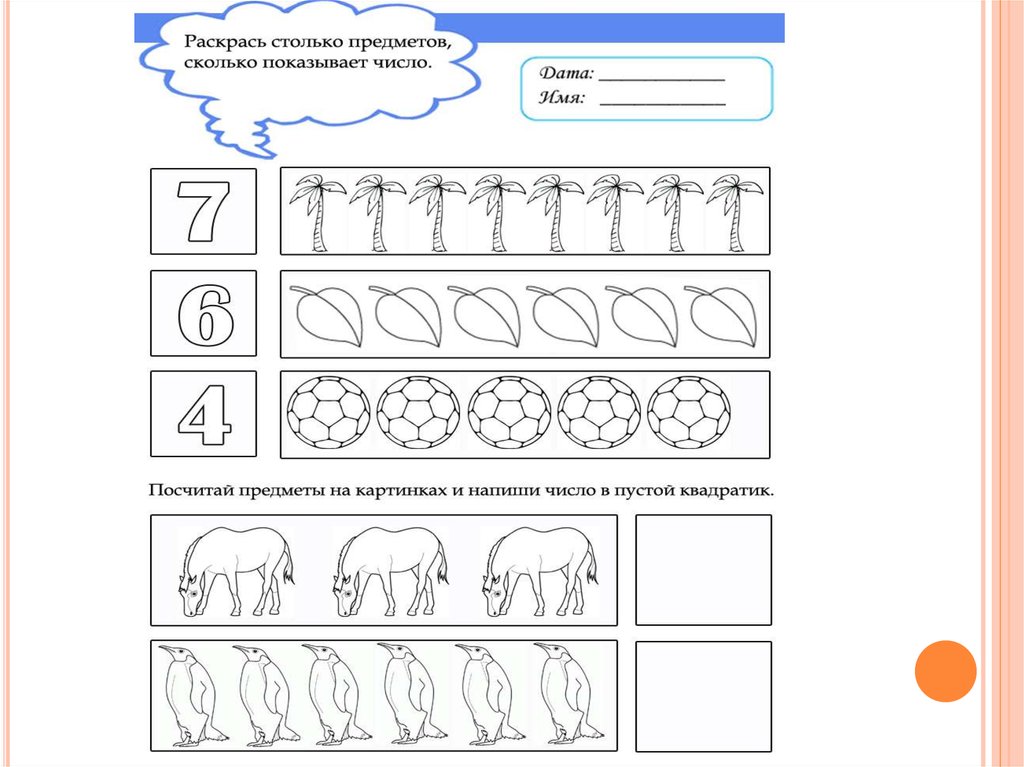 Раскрась столько предметов, сколько показывает число.

Дата: ____________
Имя: ____________

7

6

4

Посчитай предметы на картинках и напиши число в пустой квадратик.