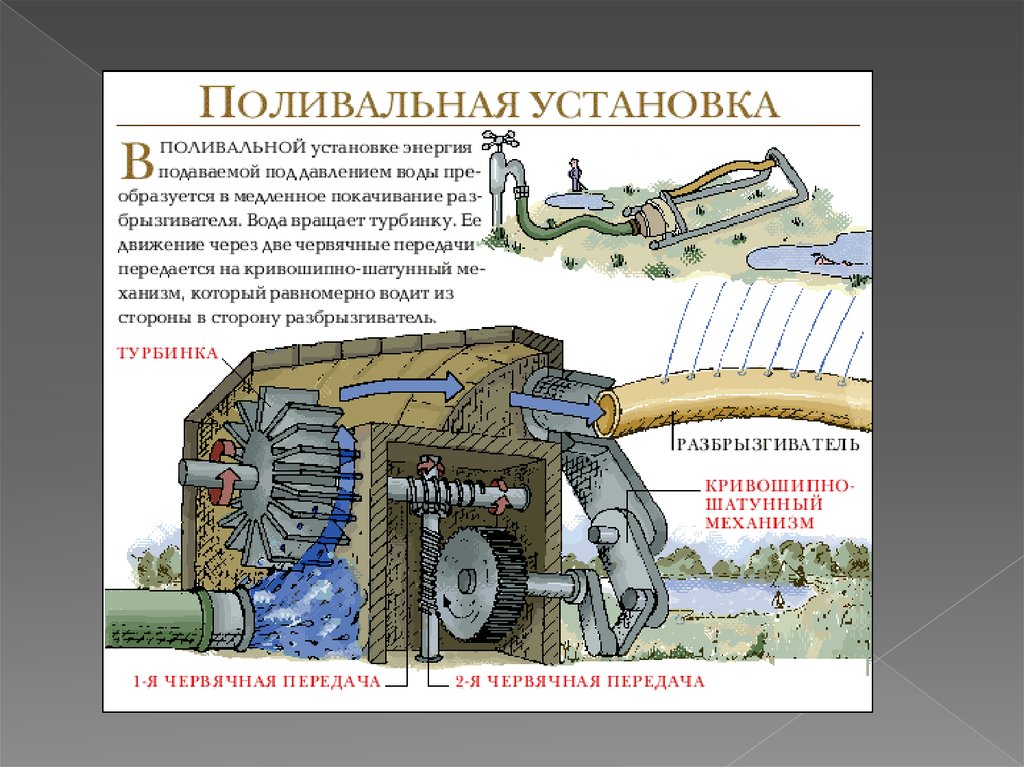 ПОЛИВАЛЬНАЯ УСТАНОВКА

В ПОЛИВАЛЬНОЙ установке энергия подаваемой под давлением воды преобразуется в медленное покачивание разбрызгивателя. Вода вращает турбинку. Ее движение через две червячные передачи передается на кривошипно-шатунный механизм, который равномерно водит из стороны в сторону разбрызгиватель.

ТУРБИНКА

РАЗБРЫЗГИВАТЕЛЬ

КРИВОШИПНО-ШАТУННЫЙ МЕХАНИЗМ

1-Я ЧЕРВЯЧНАЯ ПЕРЕДАЧА

2-Я ЧЕРВЯЧНАЯ ПЕРЕДАЧА