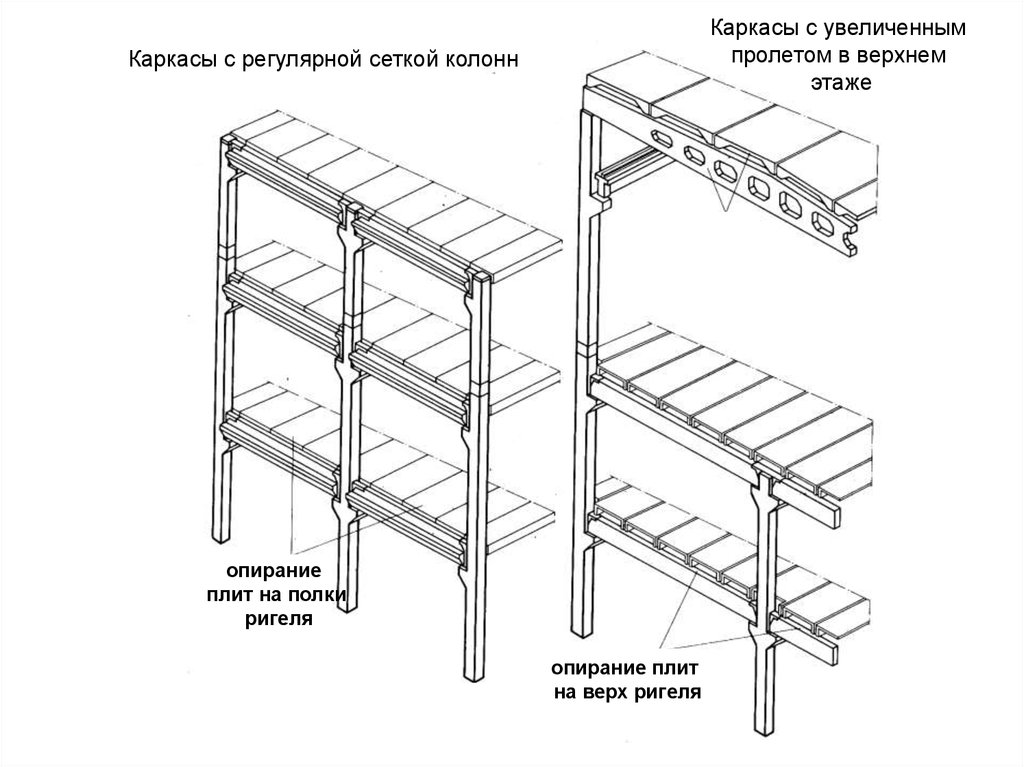 Каркасы с регулярной сеткой колонн

Каркасы с увеличенным пролетом в верхнем этаже

опирание плит на полки ригеля

опирание плит на верх ригеля