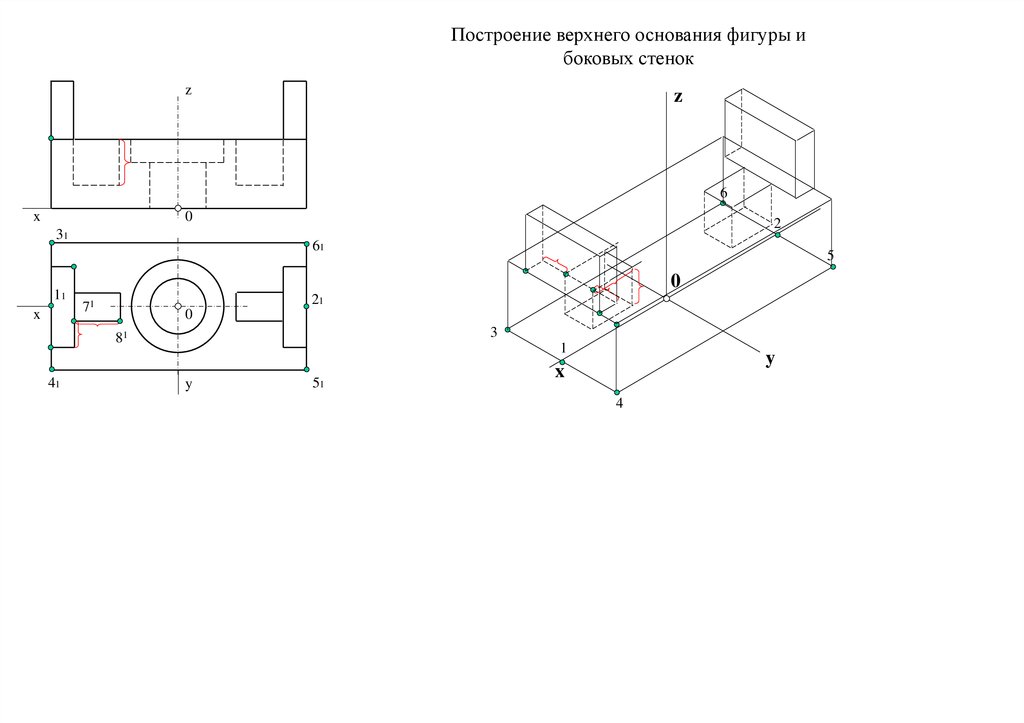 Построение верхнего основания фигуры и боковых стенок

z
x
0
$3_1$
$6_1$
$1_1$
$7^1$
x
0
$2_1$
$8^1$
$4_1$
y
$5_1$

z
6
2
5
0
3
1
x
y
4