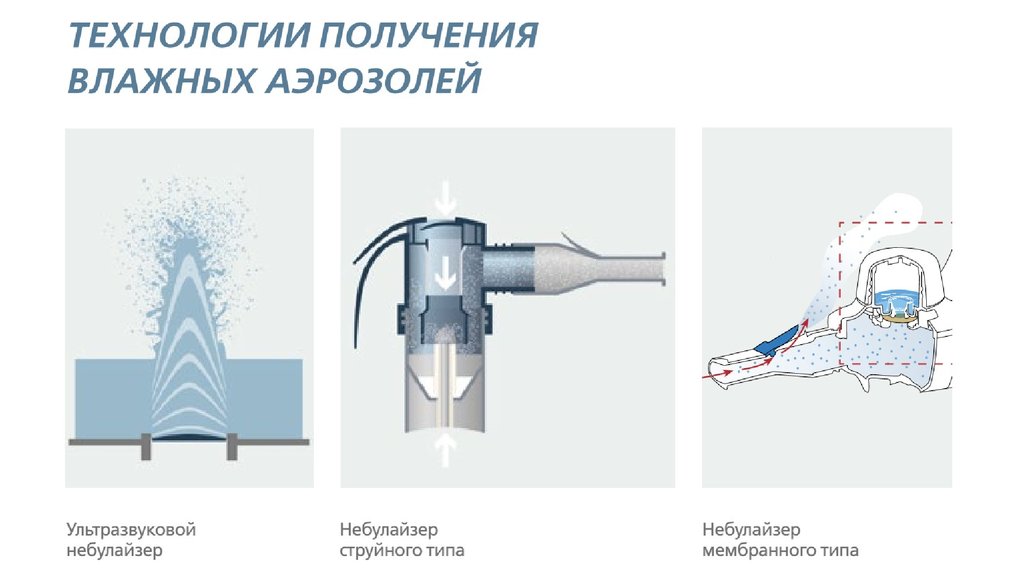 ТЕХНОЛОГИИ ПОЛУЧЕНИЯ ВЛАЖНЫХ АЭРОЗОЛЕЙ

Ультразвуковой небулайзер

Небулайзер струйного типа

Небулайзер мембранного типа