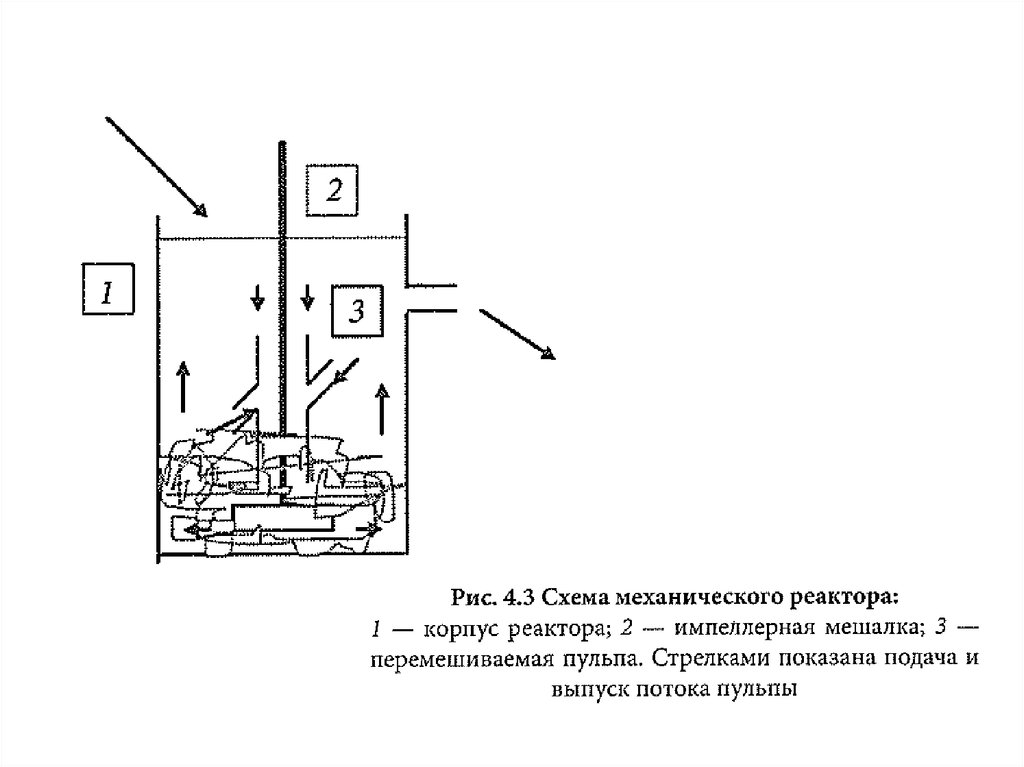 2

1

3

Рис. 4.3 Схема механического реактора:
1 — корпус реактора; 2 — импеллерная мешалка; 3 — перемешиваемая пульпа. Стрелками показана подача и выпуск потока пульпы