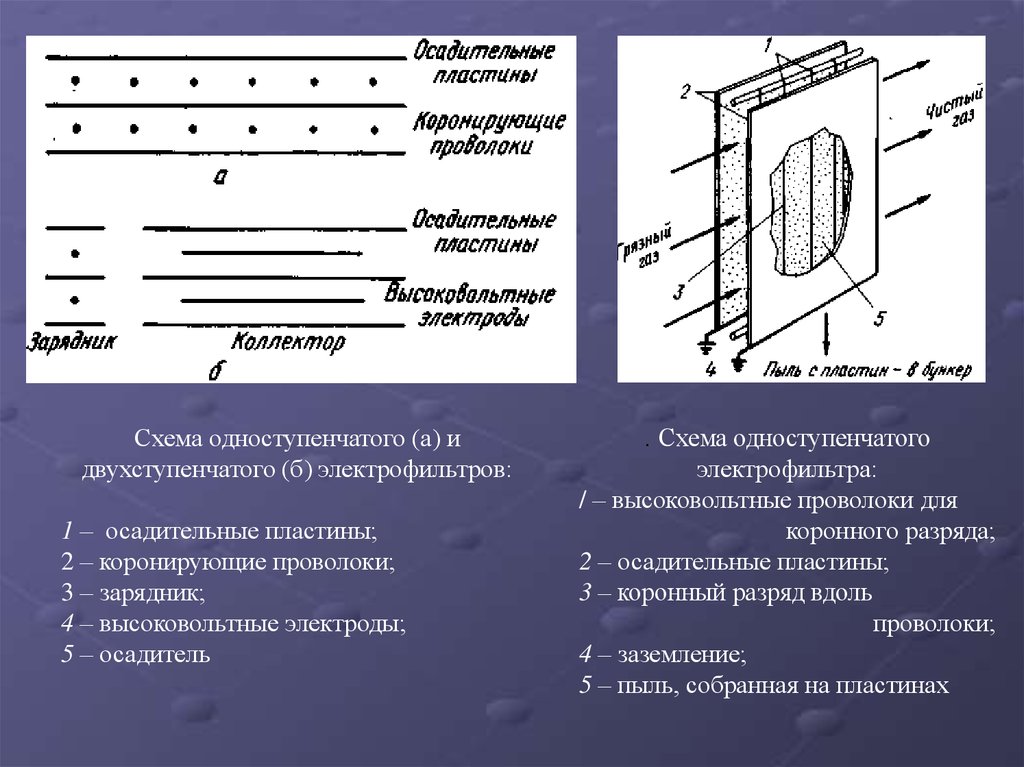 Осадительные пластины
Коронирующие проволоки
а
Осадительные пластины
Высоковольтные электроды
Зарядник
Коллектор
б

1
2
Чистый газ
Грязный газ
3
5
4
Пыль с пластин – в бункер

Схема одноступенчатого (а) и двухступенчатого (б) электрофильтров:

1 – осадительные пластины;
2 – коронирующие проволоки;
3 – зарядник;
4 – высоковольтные электроды;
5 – осадитель

. Схема одноступенчатого электрофильтра:
/ – высоковольтные проволоки для коронного разряда;
2 – осадительные пластины;
3 – коронный разряд вдоль проволоки;
4 – заземление;
5 – пыль, собранная на пластинах