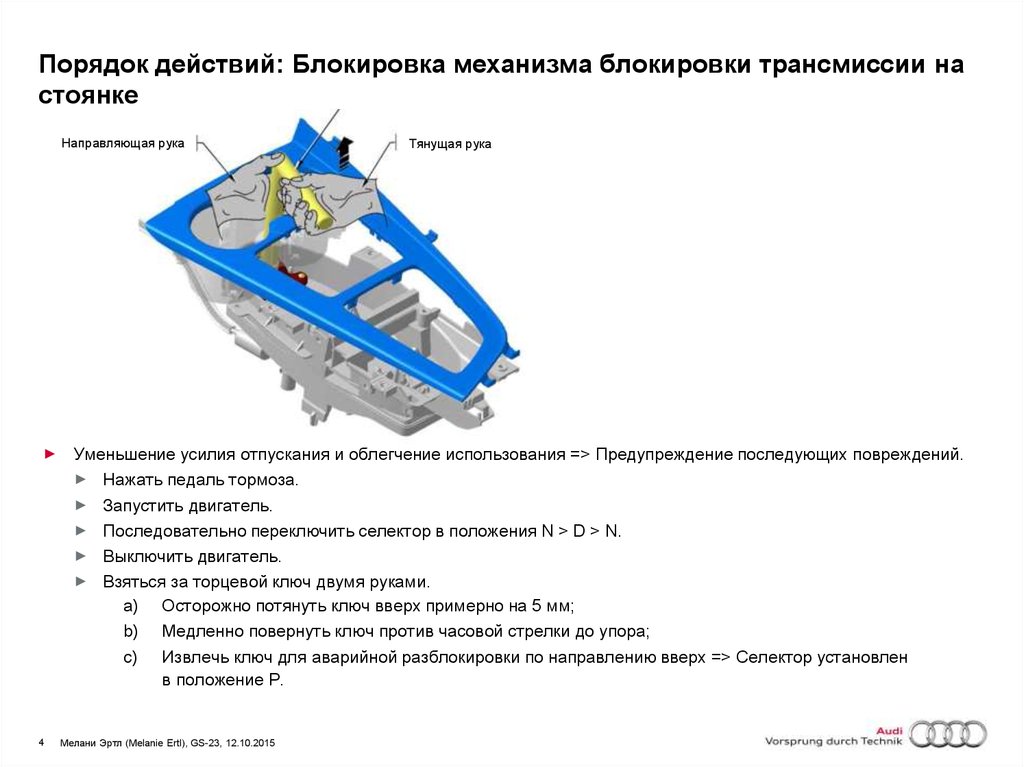 Порядок действий: Блокировка механизма блокировки трансмиссии на стоянке

Направляющая рука

Тянущая рука

► Уменьшение усилия отпускания и облегчение использования => Предупреждение последующих повреждений.
► Нажать педаль тормоза.
► Запустить двигатель.
► Последовательно переключить селектор в положения N > D > N.
► Выключить двигатель.
► Взяться за торцевой ключ двумя руками.
a) Осторожно потянуть ключ вверх примерно на 5 мм;
b) Медленно повернуть ключ против часовой стрелки до упора;
c) Извлечь ключ для аварийной разблокировки по направлению вверх => Селектор установлен в положение P.

4 Мелани Эртл (Melanie Ertl), GS-23, 12.10.2015

Audi
Vorsprung durch Technik