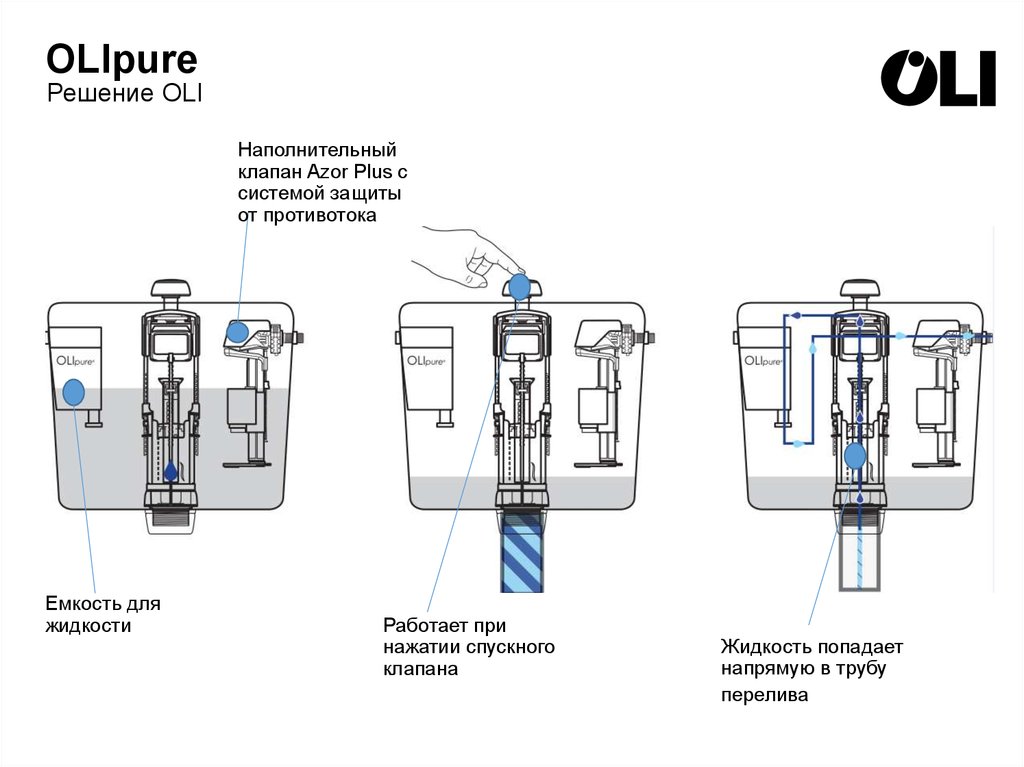 OLIpure
Решение OLI

OLI

Наполнительный клапан Azor Plus с системой защиты от противотока

OLIpure

OLIpure

OLIpure

Емкость для жидкости

Работает при нажатии спускного клапана

Жидкость попадает напрямую в трубу перелива