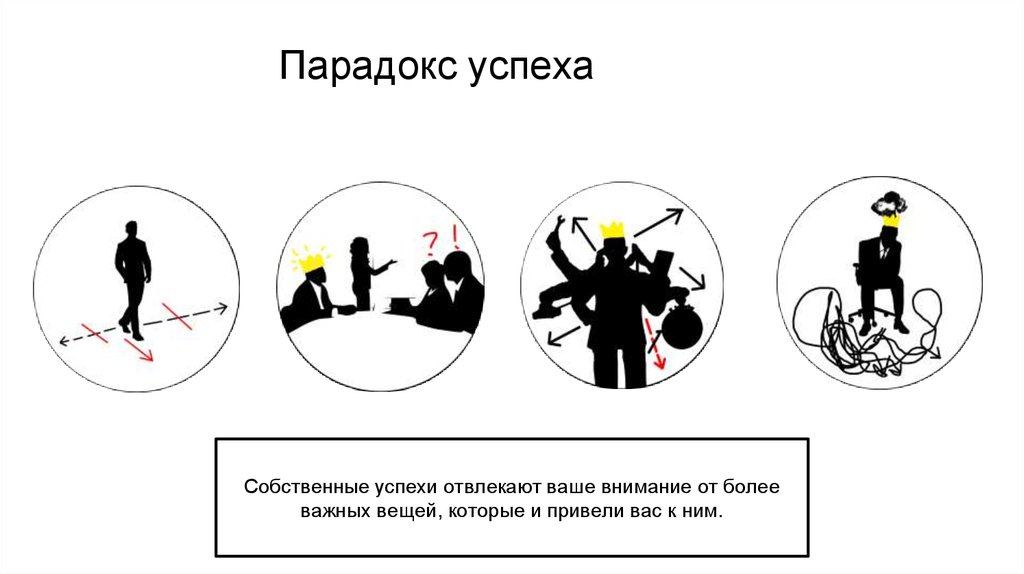 Парадокс успеха

? !

Собственные успехи отвлекают ваше внимание от более важных вещей, которые и привели вас к ним.