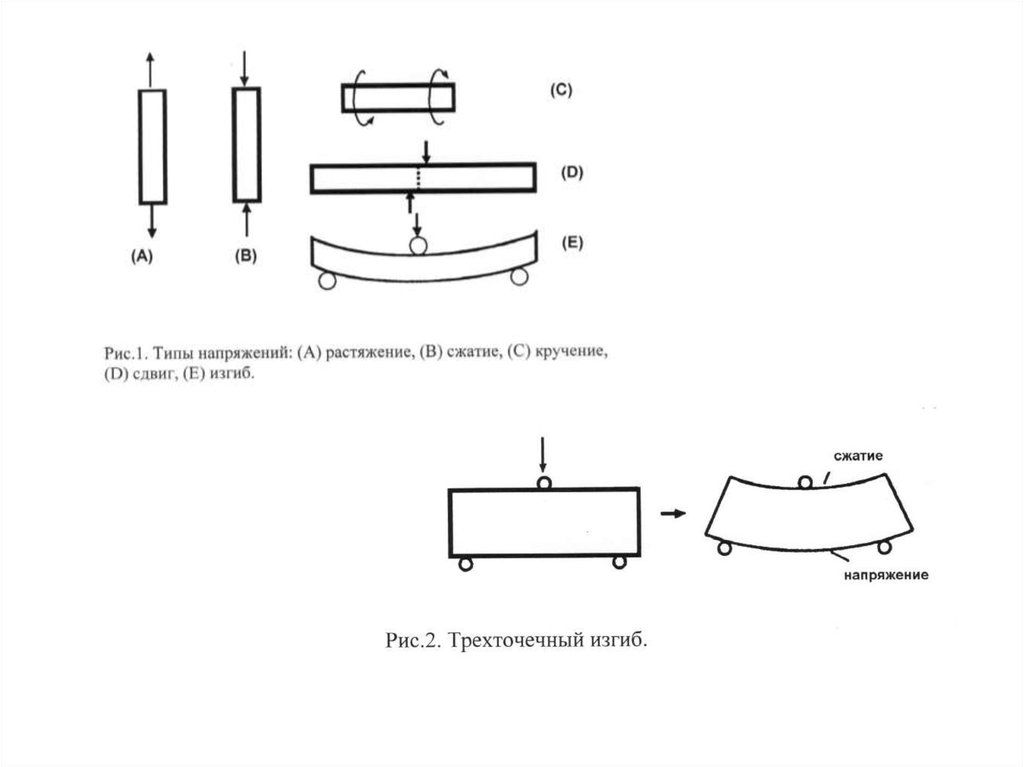 (C)

(D)

(A)

(B)

(E)

Рис.1. Типы напряжений: (A) растяжение, (B) сжатие, (C) кручение, (D) сдвиг, (E) изгиб.

сжатие

напряжение

Рис.2. Трехточечный изгиб.