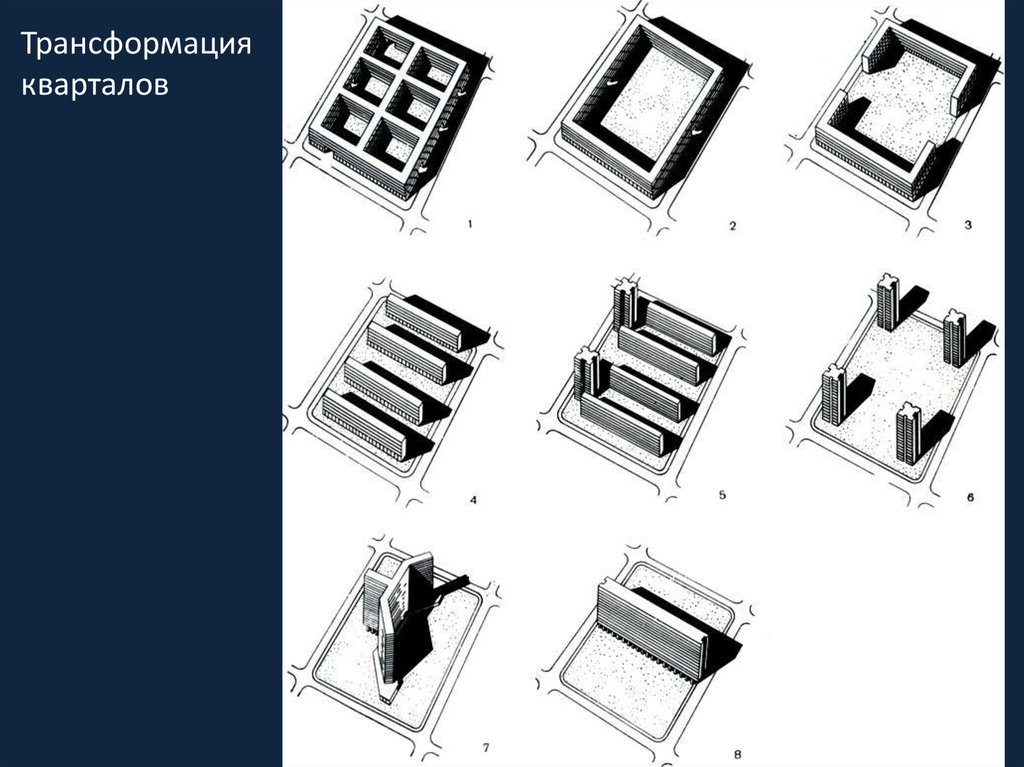 Трансформация кварталов

1

2

3

4

5

6

7

8