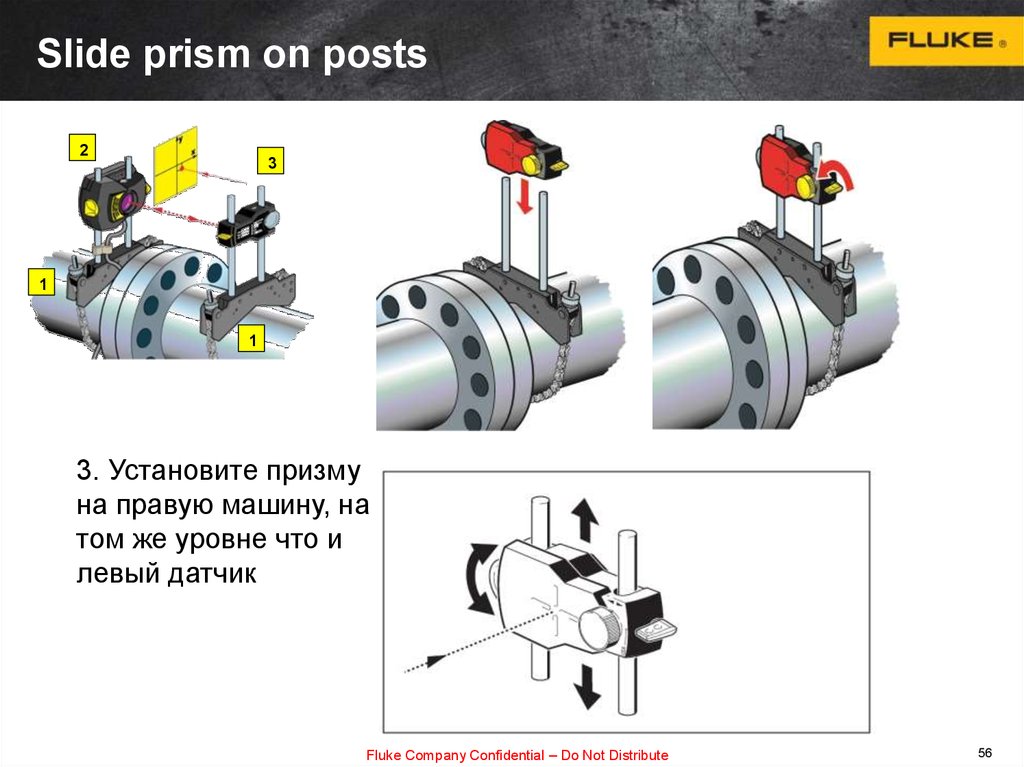 Slide prism on posts

FLUKE ®

2

3

1

1

3. Установите призму на правую машину, на том же уровне что и левый датчик

Fluke Company Confidential – Do Not Distribute

56