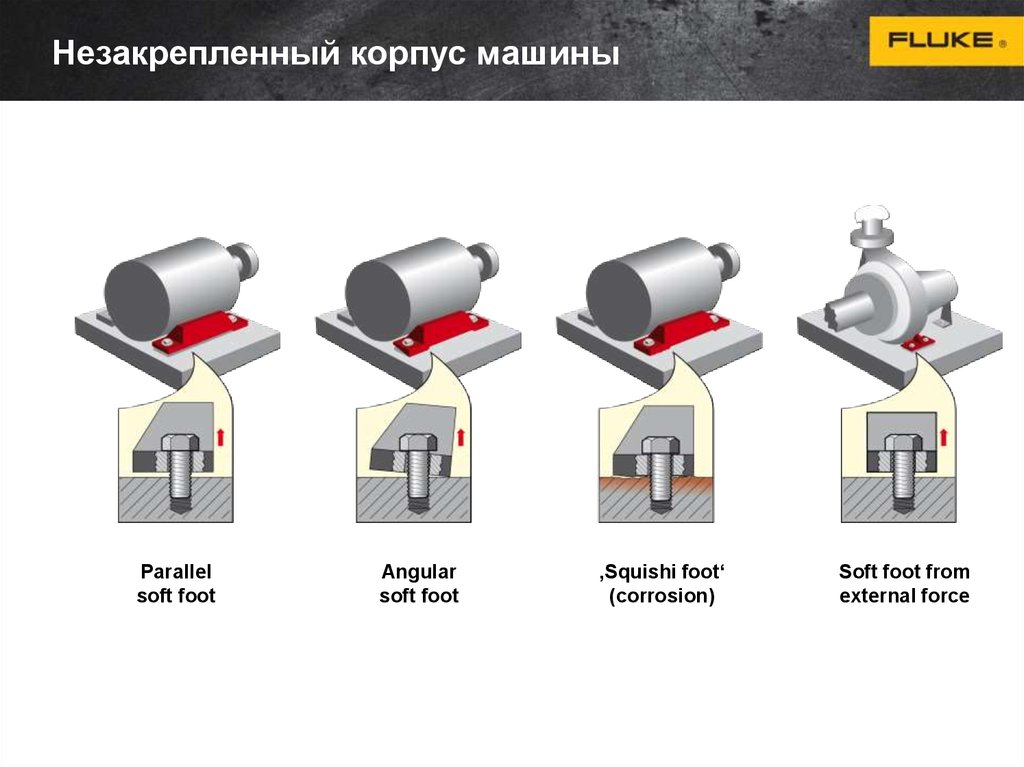 Незакрепленный корпус машины

FLUKE ®

Parallel soft foot

Angular soft foot

‚Squishi foot‘ (corrosion)

Soft foot from external force