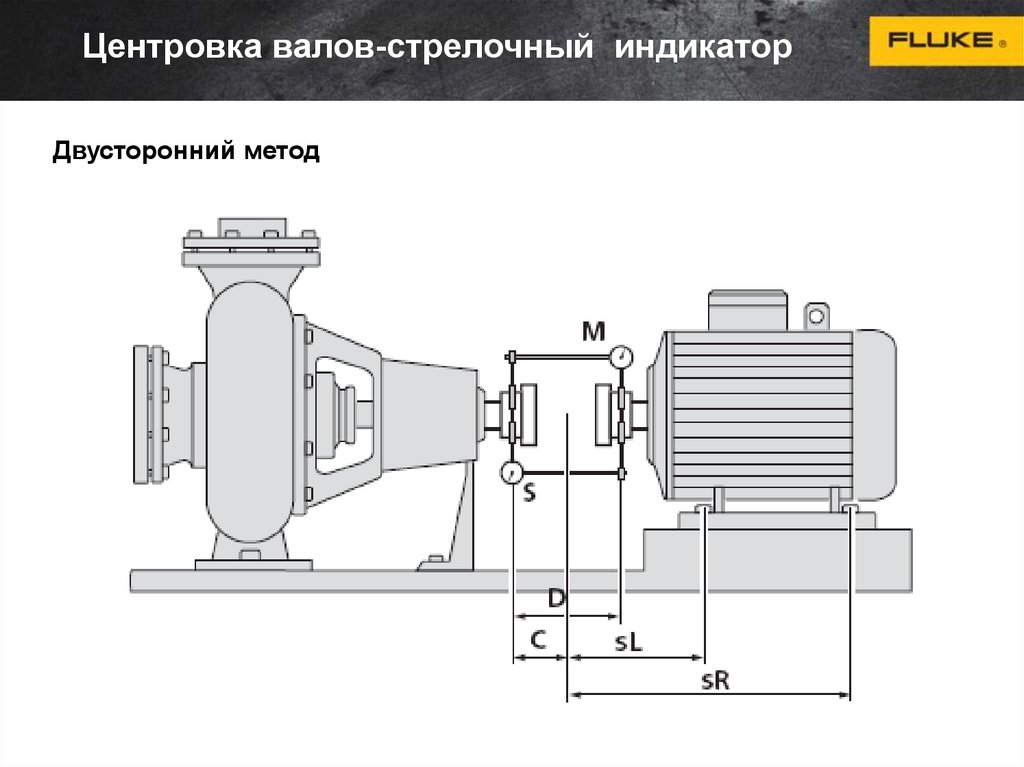 Центровка валов-стрелочный индикатор

FLUKE ®

Двусторонний метод

M

S

D

C

sL

sR