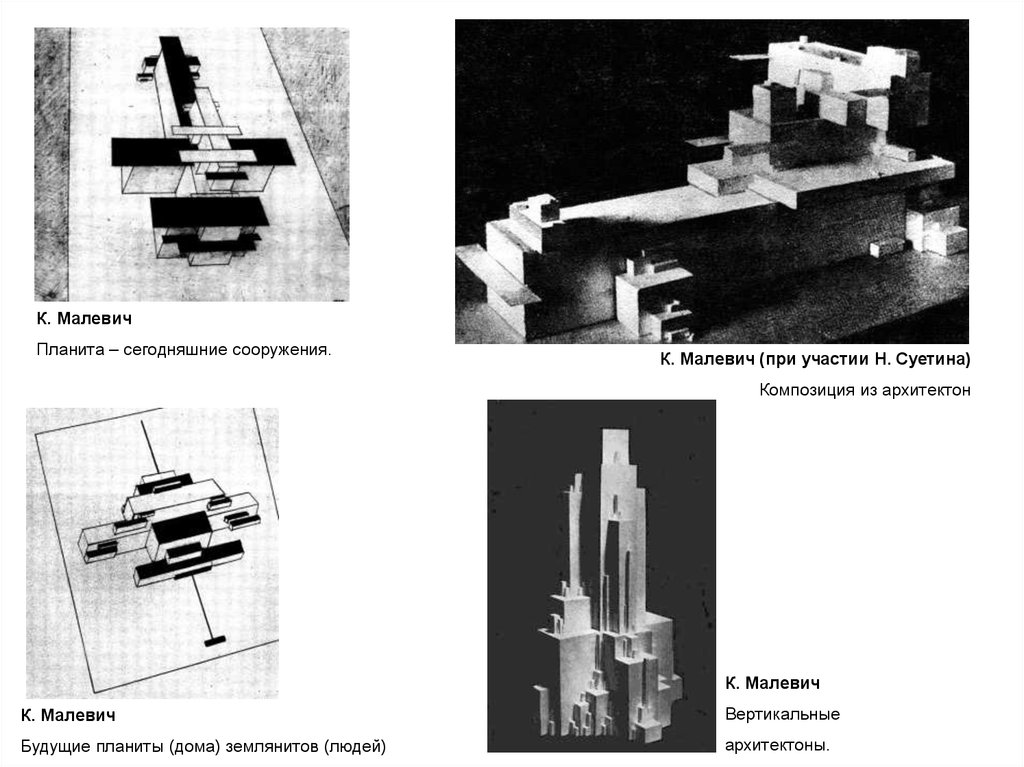 К. Малевич

Планита – сегодняшние сооружения.

К. Малевич (при участии Н. Суетина)

Композиция из архитектон

К. Малевич

Будущие планиты (дома) землянитов (людей)

К. Малевич

Вертикальные архитектоны.