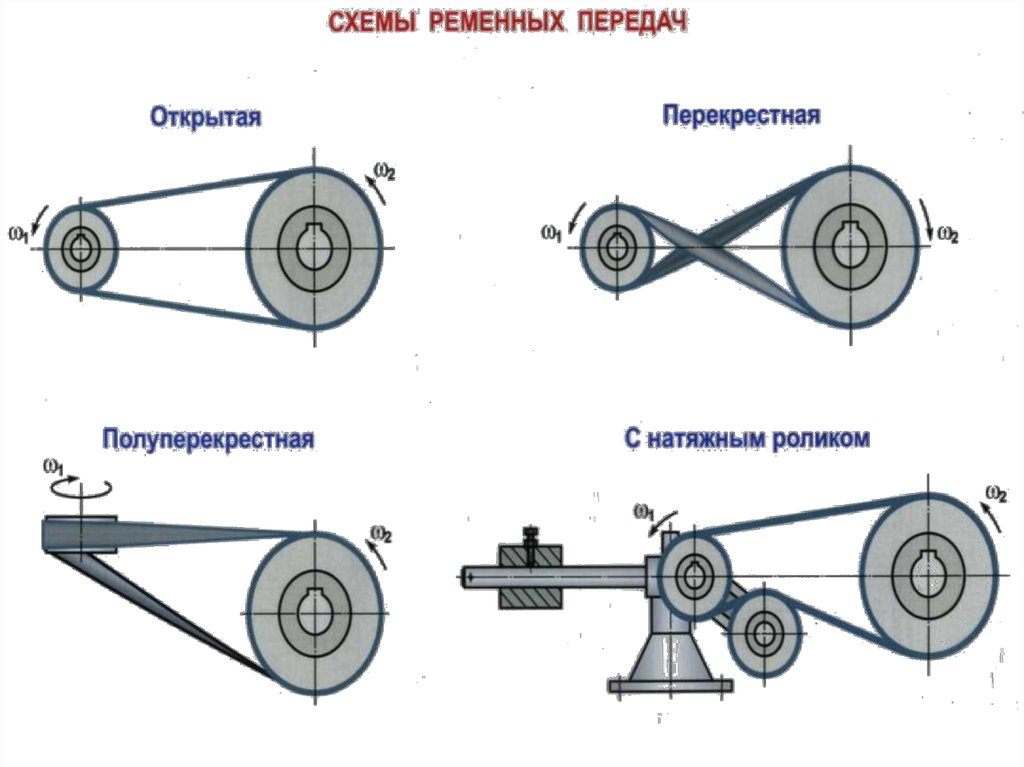 СХЕМЫ РЕМЕННЫХ ПЕРЕДАЧ

Открытая

$\omega_1$

$\omega_2$

Перекрестная

$\omega_1$

$\omega_2$

Полуперекрестная

$\omega_1$

$\omega_2$

С натяжным роликом

$\omega_1$

$\omega_2$