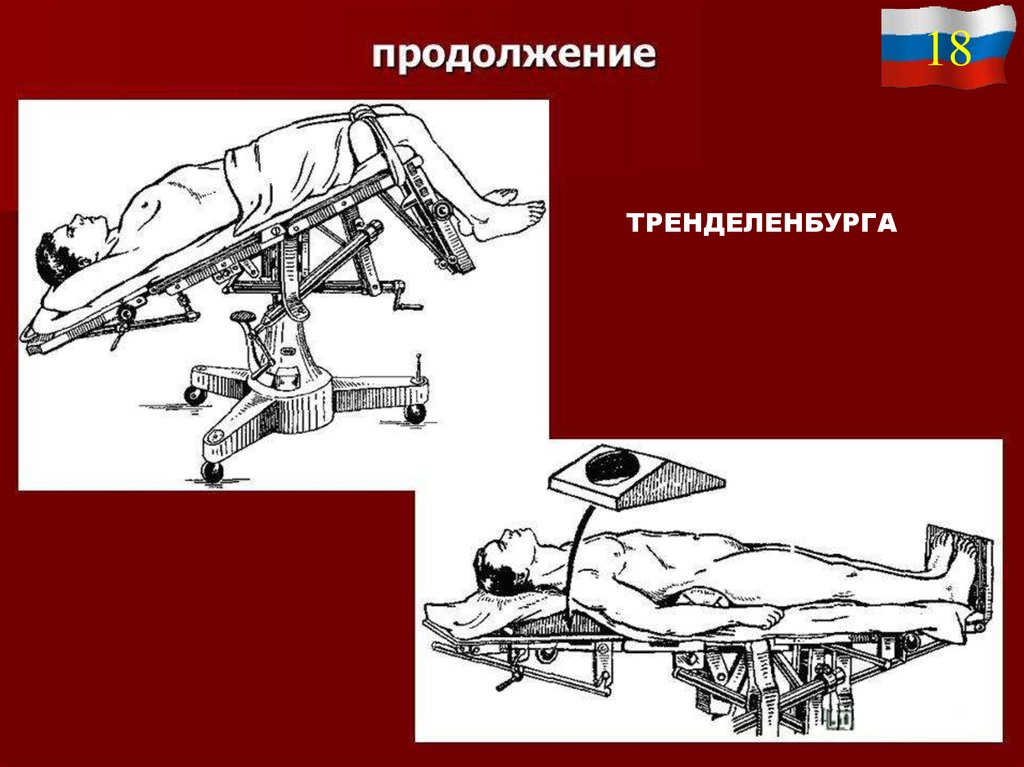 продолжение

18

ТРЕНДЕЛЕНБУРГА