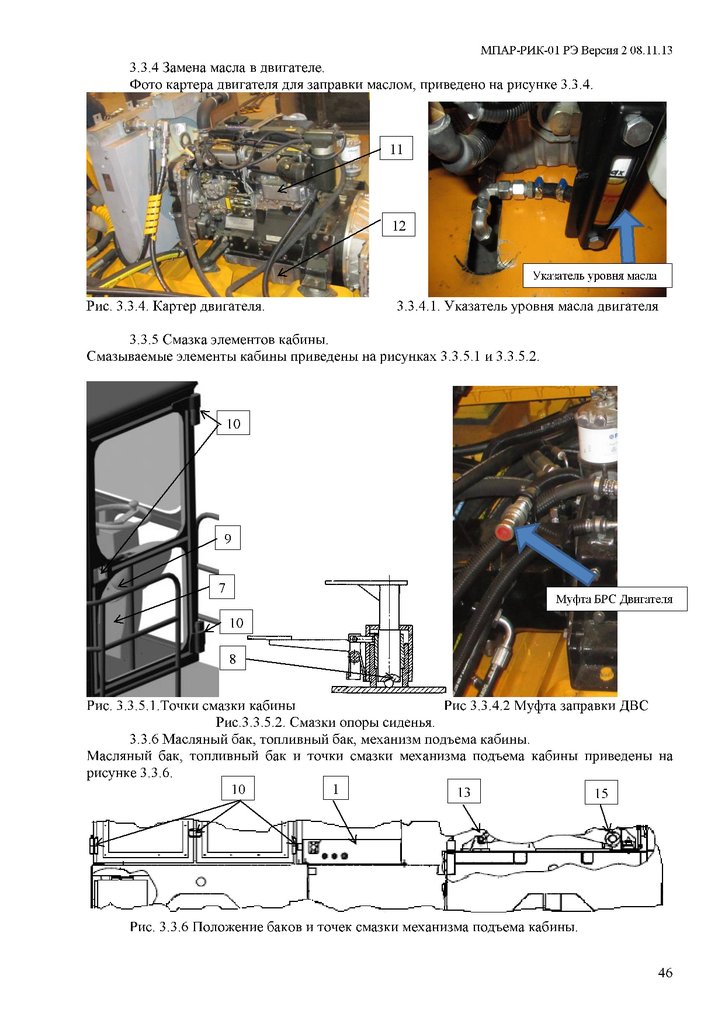 МПАР-РИК-01 РЭ Версия 2 08.11.13

3.3.4 Замена масла в двигателе.
Фото картера двигателя для заправки маслом, приведено на рисунке 3.3.4.

11

12

Указатель уровня масла

Рис. 3.3.4. Картер двигателя.

3.3.4.1. Указатель уровня масла двигателя

3.3.5 Смазка элементов кабины.
Смазываемые элементы кабины приведены на рисунках 3.3.5.1 и 3.3.5.2.

10

9

7

10

8

Муфта БРС Двигателя

Рис. 3.3.5.1.Точки смазки кабины

Рис 3.3.4.2 Муфта заправки ДВС

Рис.3.3.5.2. Смазки опоры сиденья.

3.3.6 Масляный бак, топливный бак, механизм подъема кабины.
Масляный бак, топливный бак и точки смазки механизма подъема кабины приведены на рисунке 3.3.6.

10

1

13

15

Рис. 3.3.6 Положение баков и точек смазки механизма подъема кабины.

46