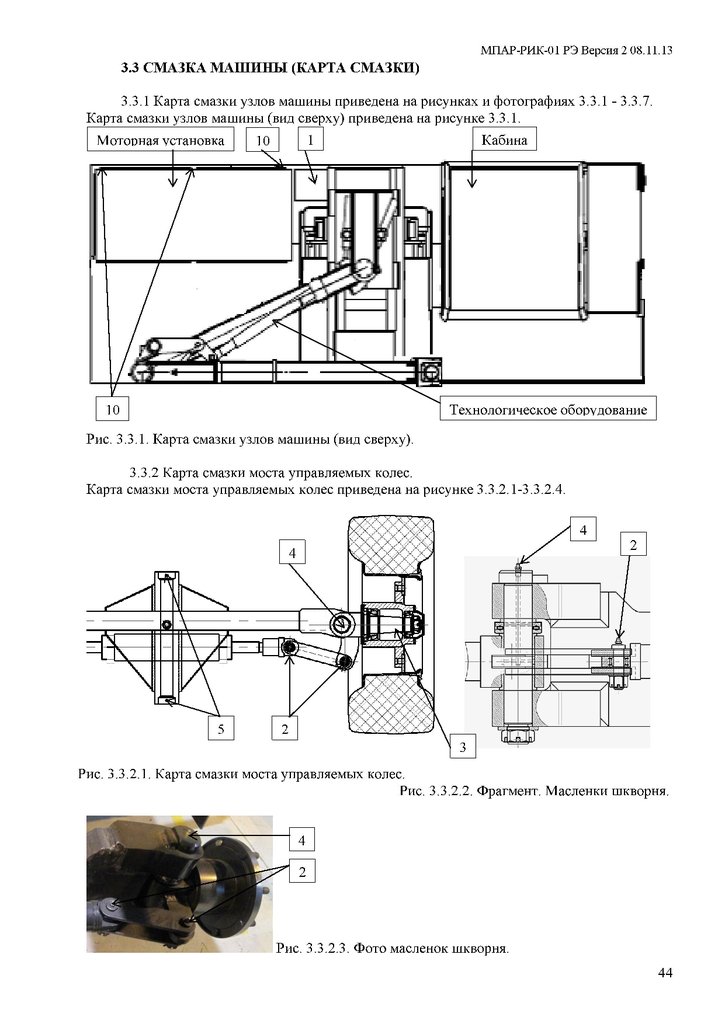 МПАР-РИК-01 РЭ Версия 2 08.11.13

3.3 СМАЗКА МАШИНЫ (КАРТА СМАЗКИ)

3.3.1 Карта смазки узлов машины приведена на рисунках и фотографиях 3.3.1 - 3.3.7. Карта смазки узлов машины (вид сверху) приведена на рисунке 3.3.1.

Моторная установка

10

1

Кабина

10

Технологическое оборудование

Рис. 3.3.1. Карта смазки узлов машины (вид сверху).

3.3.2 Карта смазки моста управляемых колес.
Карта смазки моста управляемых колес приведена на рисунке 3.3.2.1-3.3.2.4.

4

4

2

5

2

3

Рис. 3.3.2.1. Карта смазки моста управляемых колес.

Рис. 3.3.2.2. Фрагмент. Масленки шкворня.

4

2

Рис. 3.3.2.3. Фото масленок шкворня.

44