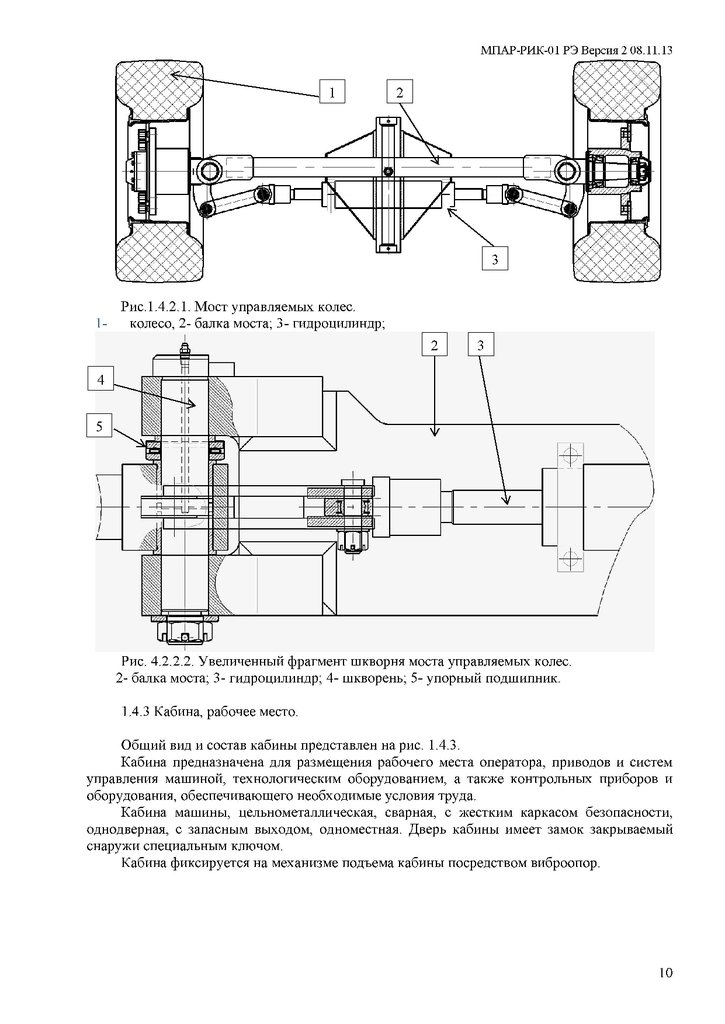 МПАР-РИК-01 РЭ Версия 2 08.11.13

1

2

3

Рис.1.4.2.1. Мост управляемых колес.
1- колесо, 2- балка моста; 3- гидроцилиндр;

2

3

4

5

Рис. 4.2.2.2. Увеличенный фрагмент шкворня моста управляемых колес.
2- балка моста; 3- гидроцилиндр; 4- шкворень; 5- упорный подшипник.

1.4.3 Кабина, рабочее место.

Общий вид и состав кабины представлен на рис. 1.4.3.

Кабина предназначена для размещения рабочего места оператора, приводов и систем управления машиной, технологическим оборудованием, а также контрольных приборов и оборудования, обеспечивающего необходимые условия труда.

Кабина машины, цельнометаллическая, сварная, с жестким каркасом безопасности, однодверная, с запасным выходом, одноместная. Дверь кабины имеет замок закрываемый снаружи специальным ключом.

Кабина фиксируется на механизме подъема кабины посредством виброопор.

10