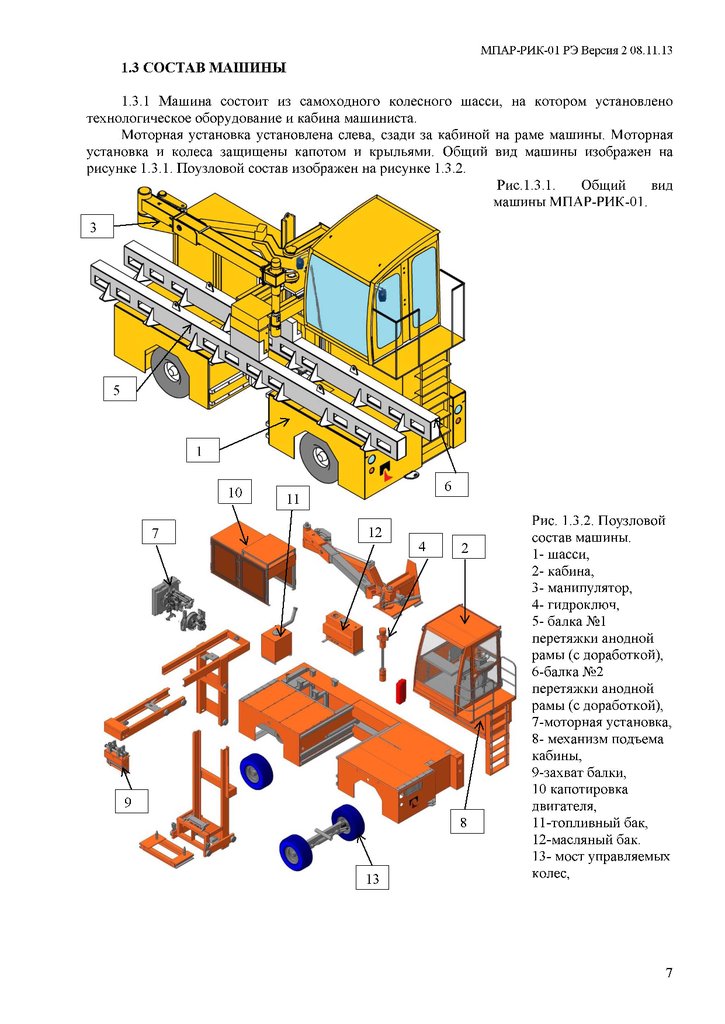 МПАР-РИК-01 РЭ Версия 2 08.11.13

1.3 СОСТАВ МАШИНЫ

1.3.1 Машина состоит из самоходного колесного шасси, на котором установлено технологическое оборудование и кабина машиниста.

Моторная установка установлена слева, сзади за кабиной на раме машины. Моторная установка и колеса защищены капотом и крыльями. Общий вид машины изображен на рисунке 1.3.1. Поузловой состав изображен на рисунке 1.3.2.

Рис.1.3.1. Общий вид машины МПАР-РИК-01.

3
5
1
6

10
11
7
12
4
2
9
8
13

Рис. 1.3.2. Поузловой состав машины.
1- шасси,
2- кабина,
3- манипулятор,
4- гидроключ,
5- балка №1 перетяжки анодной рамы (с доработкой),
6-балка №2 перетяжки анодной рамы (с доработкой),
7-моторная установка,
8- механизм подъема кабины,
9-захват балки,
10 капотировка двигателя,
11-топливный бак,
12-масляный бак.
13- мост управляемых колес,

7