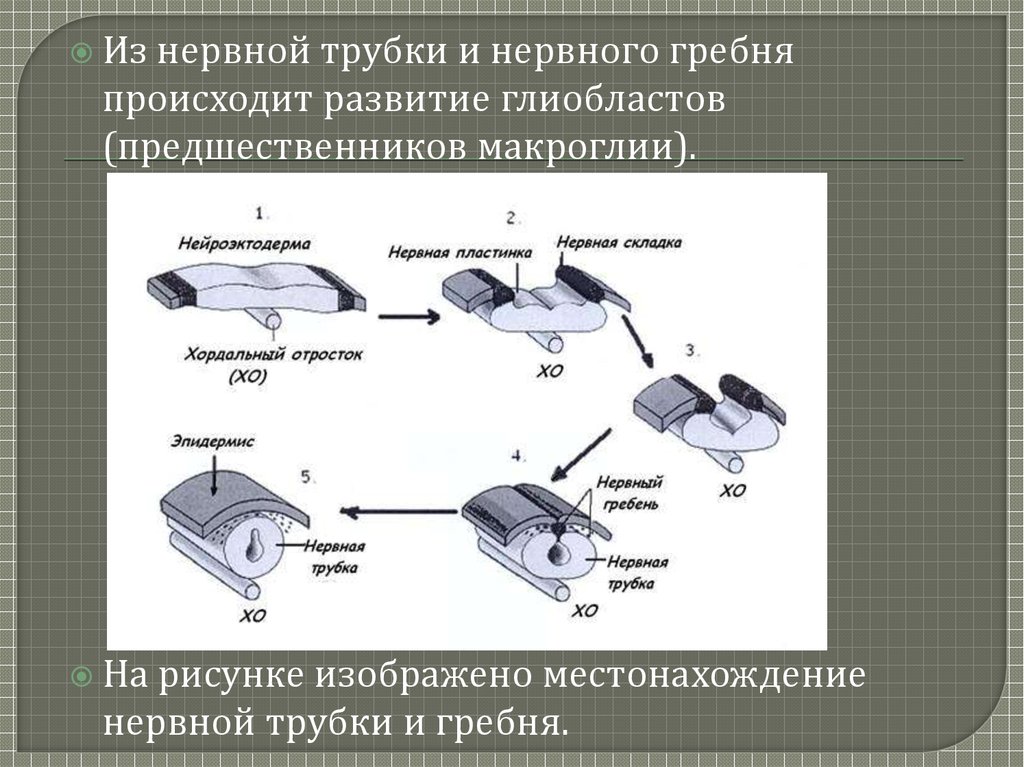 Из нервной трубки и нервного гребня происходит развитие глиобластов (предшественников макроглии).

1.
Нейроэктодерма
Хордальный отросток (ХО)

2.
Нервная пластинка
Нервная складка
ХО

3.
ХО

4.
Нервный гребень
Нервная трубка
ХО

5.
Эпидермис
Нервная трубка
ХО

На рисунке изображено местонахождение нервной трубки и гребня.