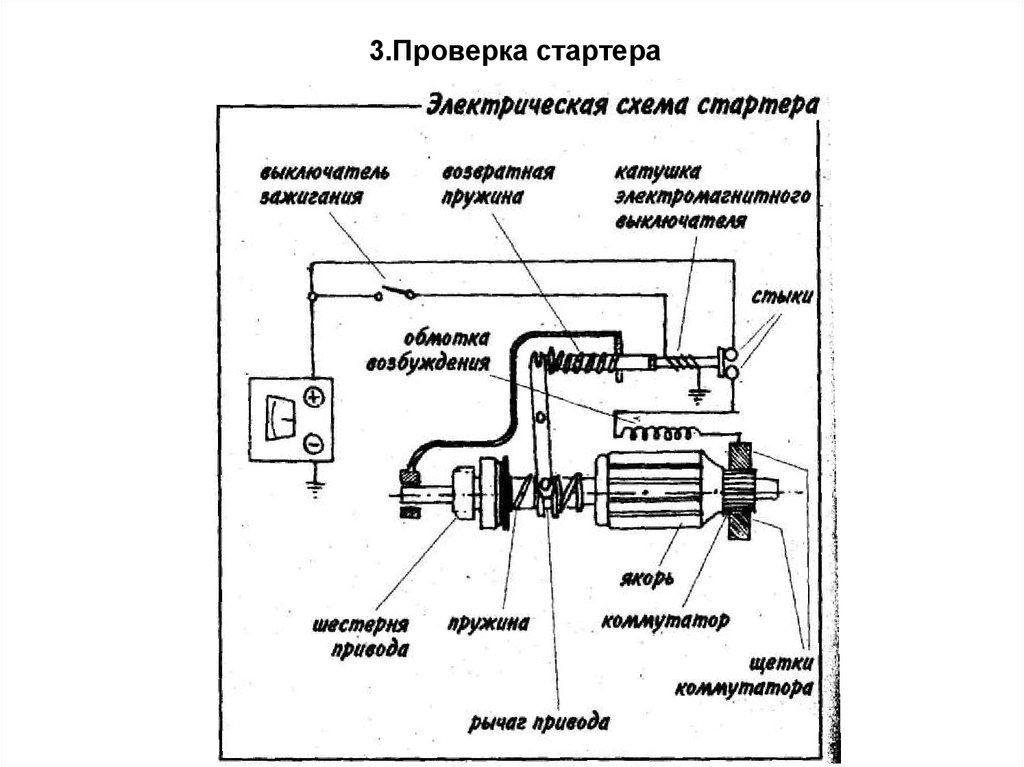 3.Проверка стартера

Электрическая схема стартера

выключатель зажигания

возвратная пружина

катушка электромагнитного выключателя

стыки

обмотка возбуждения

якорь

коммутатор

щетки коммутатора

шестерня привода

пружина

рычаг привода