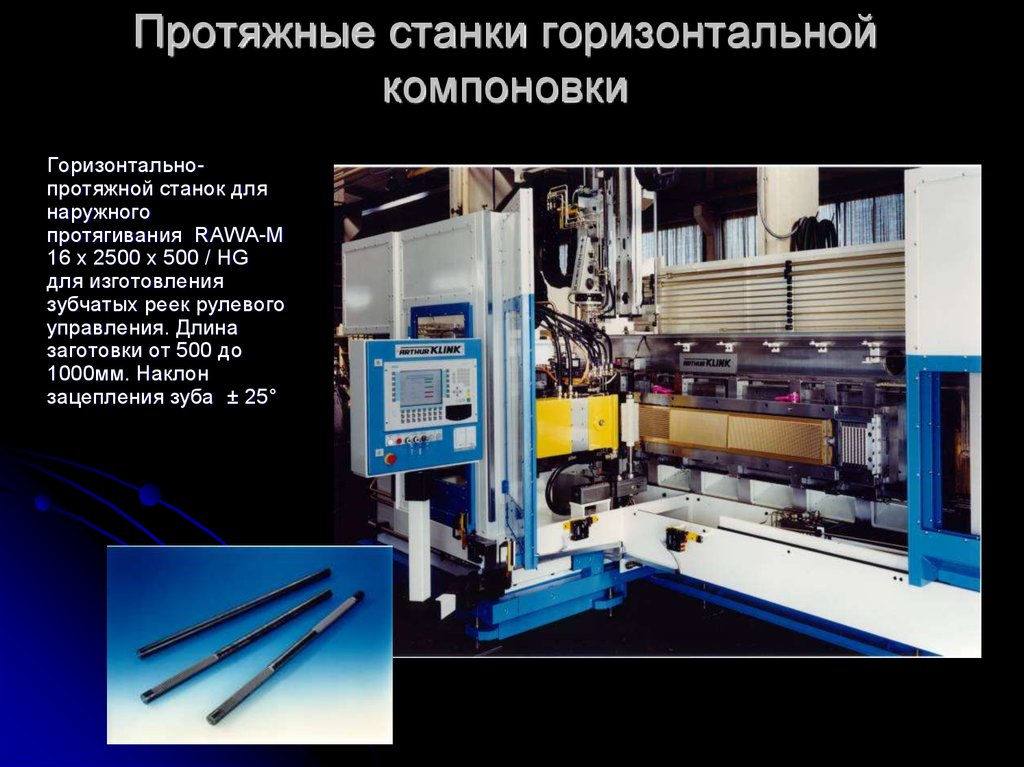 Протяжные станки горизонтальной компоновки

Горизонтально-протяжной станок для наружного протягивания RAWA-M 16 x 2500 x 500 / HG для изготовления зубчатых реек рулевого управления. Длина заготовки от 500 до 1000мм. Наклон зацепления зуба ± 25°

ARTHUR KLINK

ARTHUR KLINK