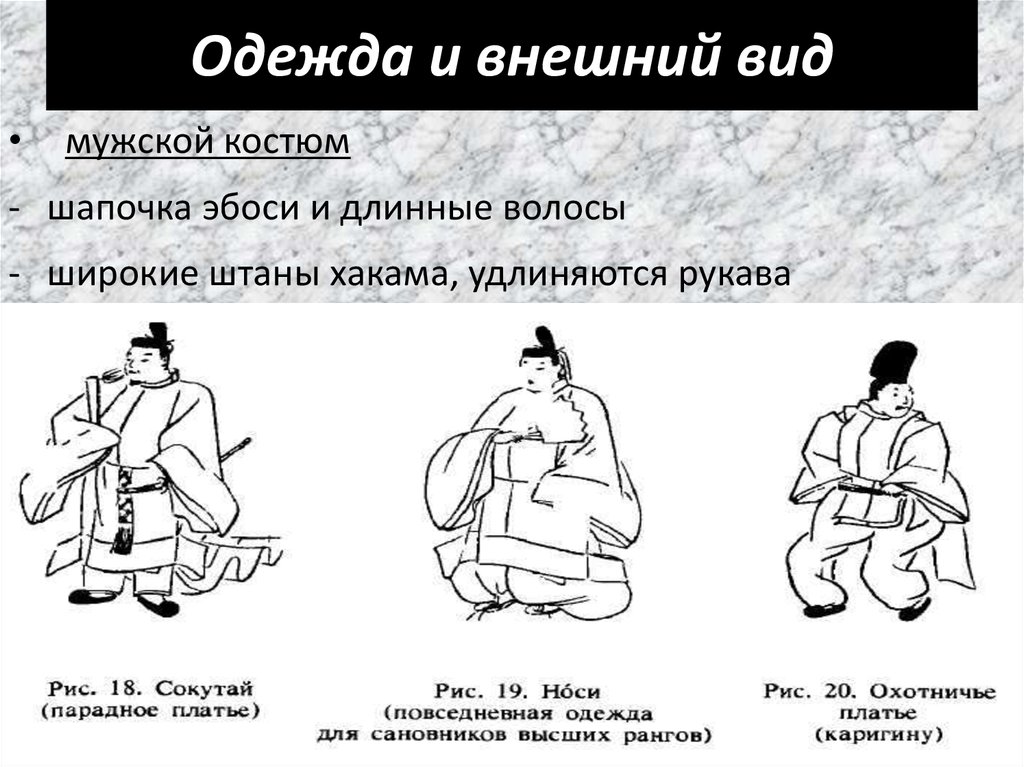 Одежда и внешний вид

• мужской костюм

- шапочка эбоси и длинные волосы

- широкие штаны хакама, удлиняются рукава

Рис. 18. Сокутай (парадное платье)

Рис. 19. Нóси (повседневная одежда для сановников высших рангов)

Рис. 20. Охотничье платье (каригину)