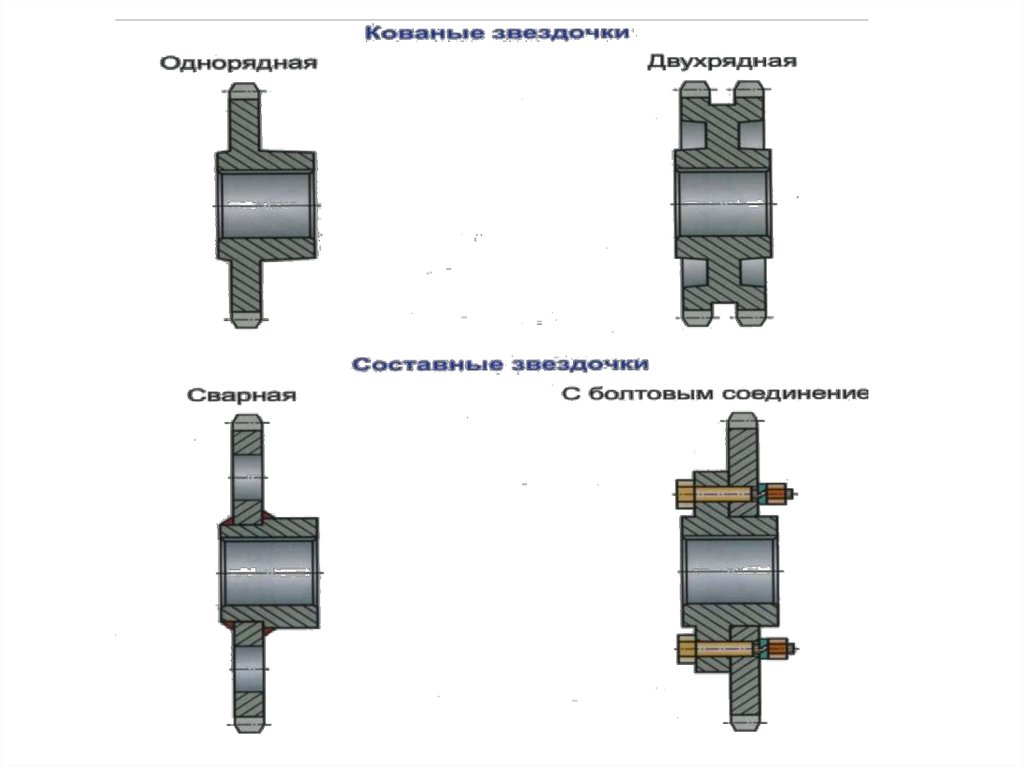 Кованые звездочки

Однорядная

Двухрядная

Составные звездочки

Сварная

С болтовым соединение