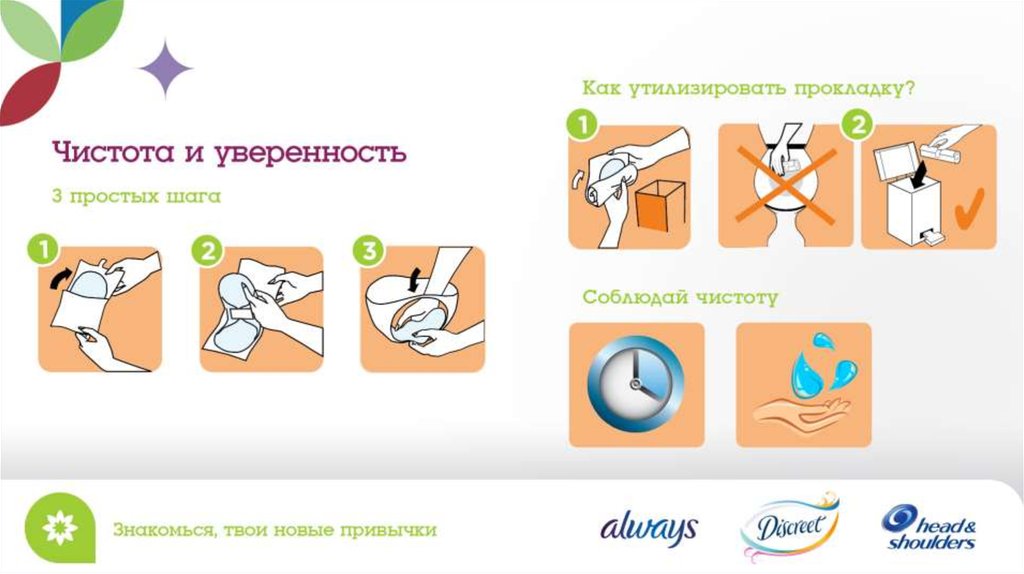 Чистота и уверенность

3 простых шага

1

2

3

Как утилизировать прокладку?

1

2

Соблюдай чистоту

Знакомься, твои новые привычки

always

Discreet

head & shoulders