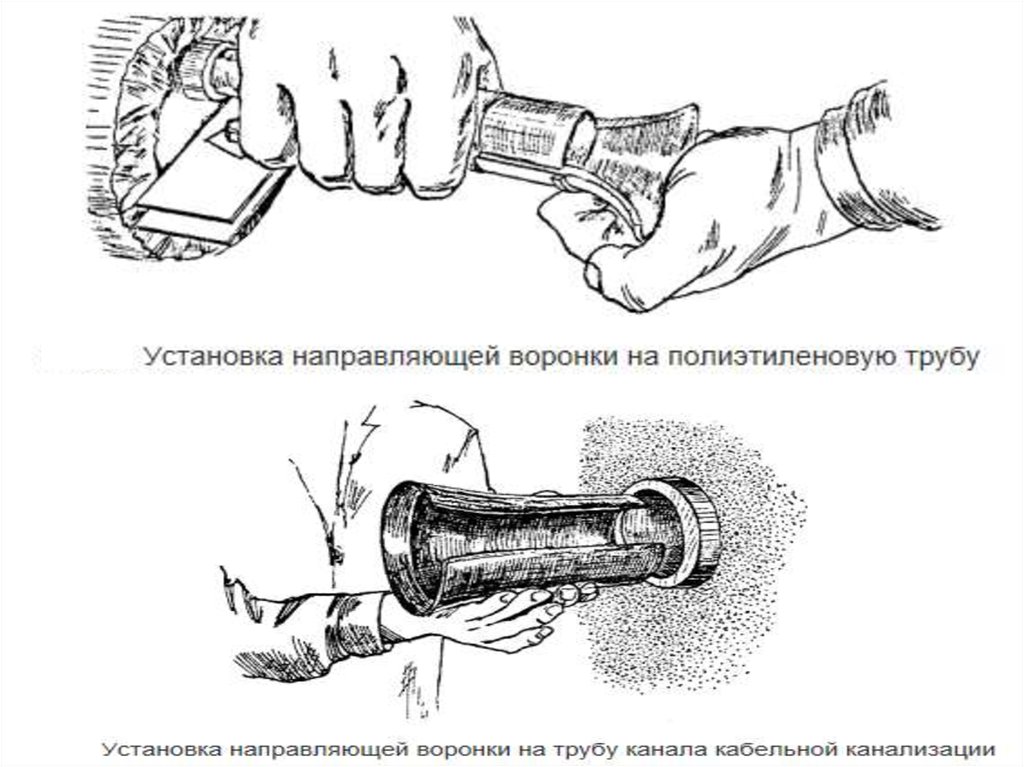 Установка направляющей воронки на полиэтиленовую трубу

Установка направляющей воронки на трубу канала кабельной канализации