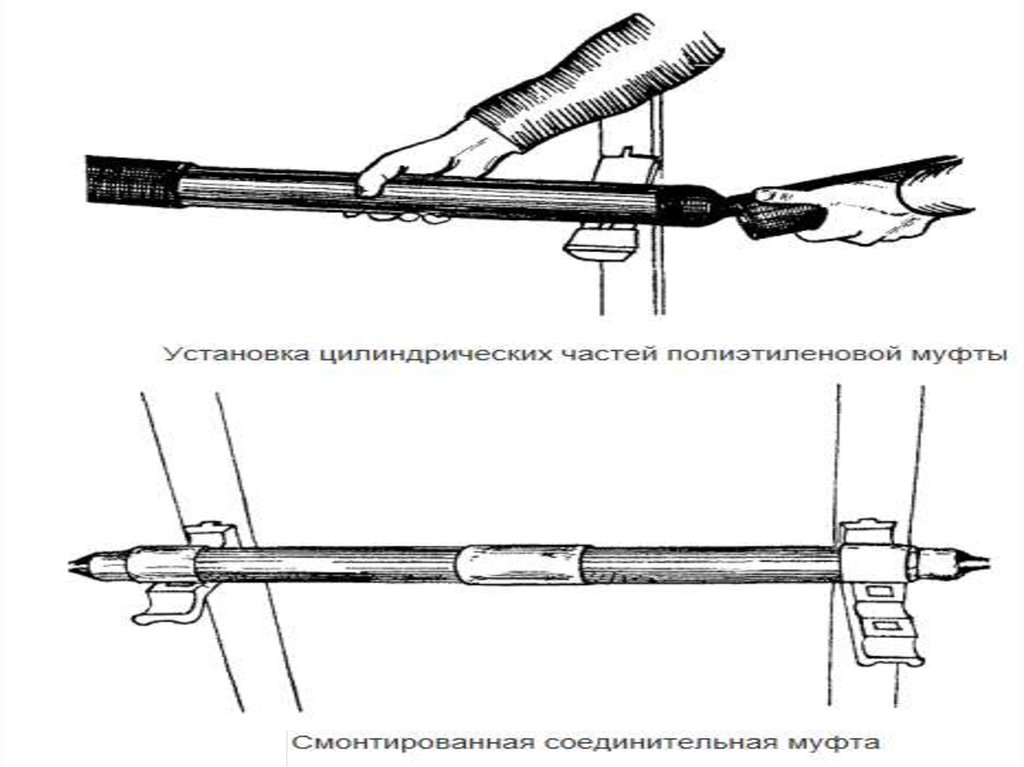 Установка цилиндрических частей полиэтиленовой муфты

Смонтированная соединительная муфта