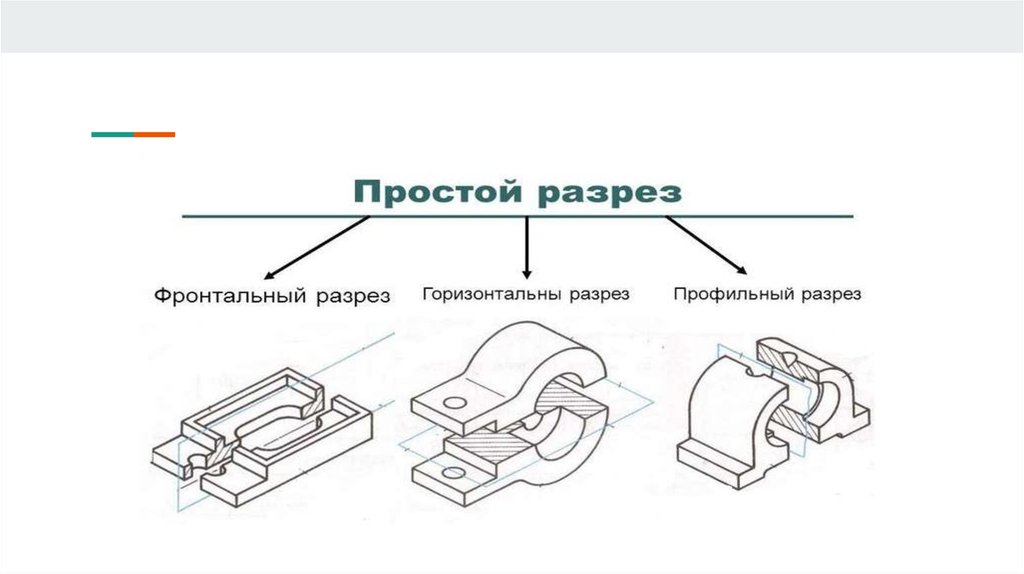 Простой разрез

Фронтальный разрез

Горизонтальны разрез

Профильный разрез