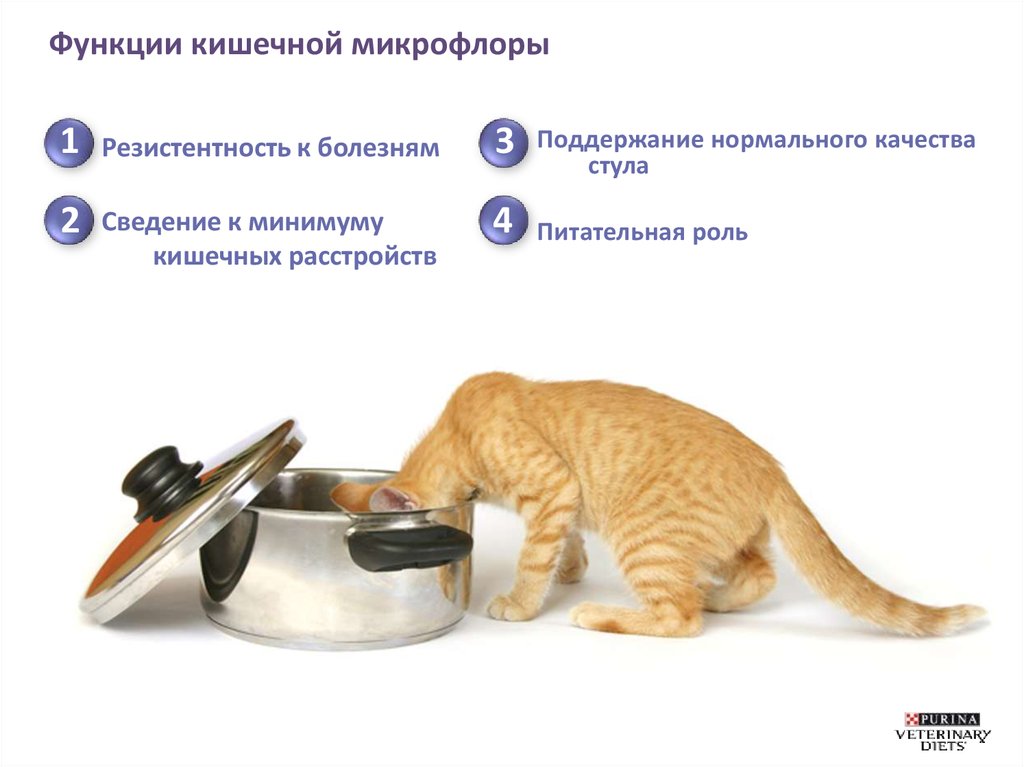 Функции кишечной микрофлоры

1 Резистентность к болезням

2 Сведение к минимуму кишечных расстройств

3 Поддержание нормального качества стула

4 Питательная роль

PURINA
VETERINARY DIETS