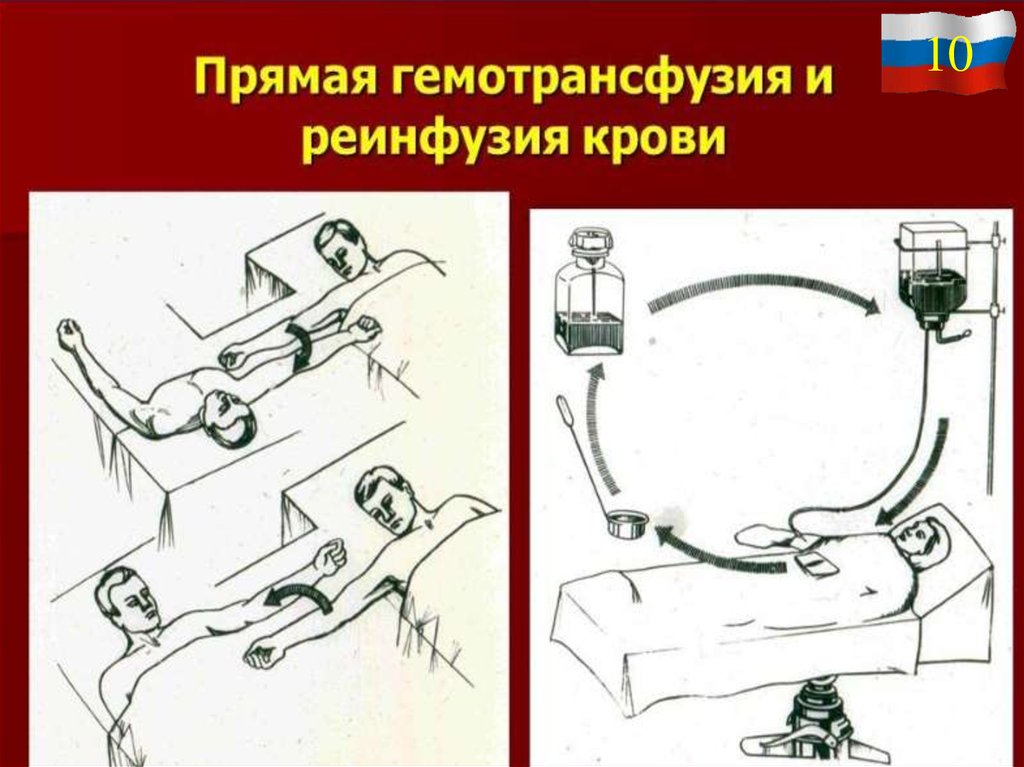 10

Прямая гемотрансфузия и реинфузия крови