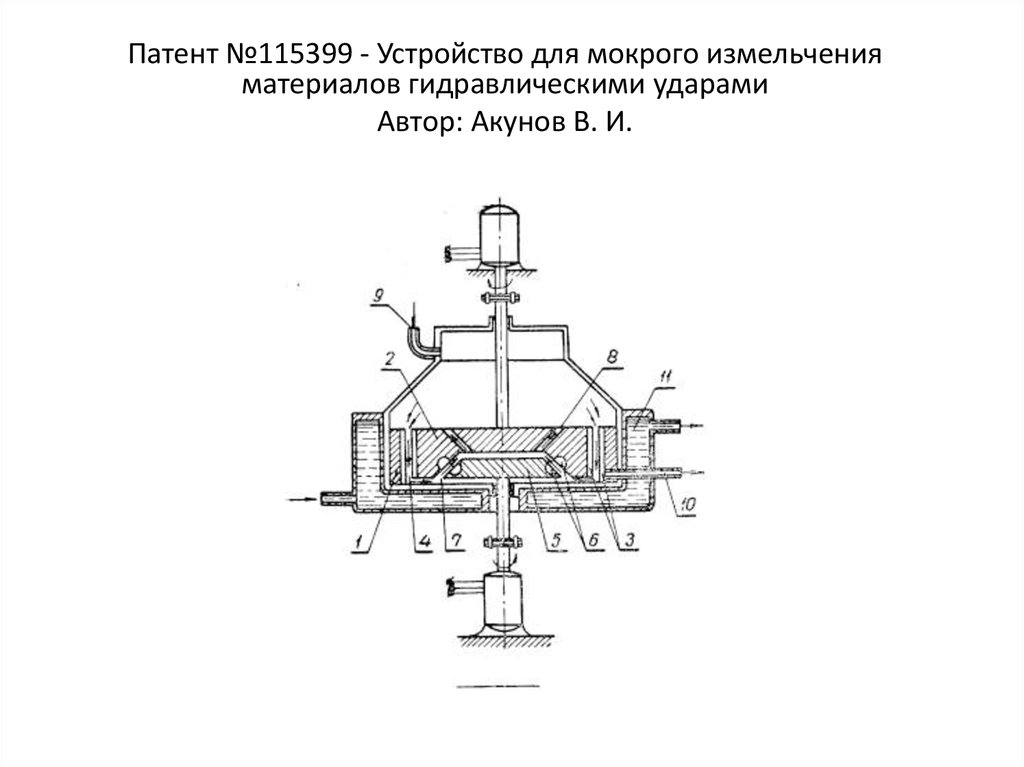 Патент №115399 - Устройство для мокрого измельчения материалов гидравлическими ударами

Автор: Акунов В. И.

9
2
8
11
10
1
4
7
5
6
3