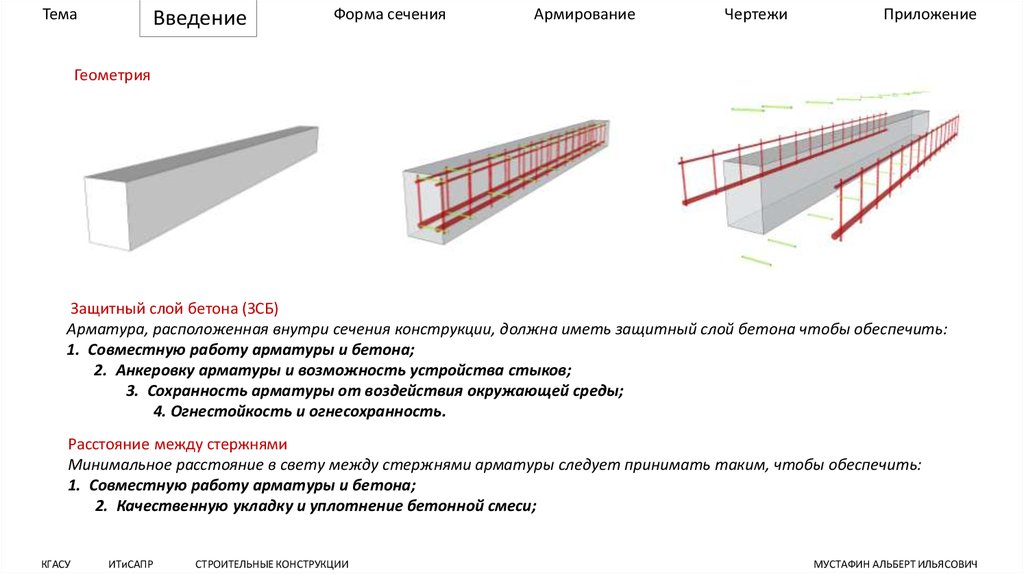 Тема Введение Форма сечения Армирование Чертежи Приложение

Геометрия

Защитный слой бетона (ЗСБ)
Арматура, расположенная внутри сечения конструкции, должна иметь защитный слой бетона чтобы обеспечить:
1. Совместную работу арматуры и бетона;
2. Анкеровку арматуры и возможность устройства стыков;
3. Сохранность арматуры от воздействия окружающей среды;
4. Огнестойкость и огнесохранность.

Расстояние между стержнями
Минимальное расстояние в свету между стержнями арматуры следует принимать таким, чтобы обеспечить:
1. Совместную работу арматуры и бетона;
2. Качественную укладку и уплотнение бетонной смеси;

КГАСУ ИТиСАПР СТРОИТЕЛЬНЫЕ КОНСТРУКЦИИ МУСТАФИН АЛЬБЕРТ ИЛЬЯСОВИЧ