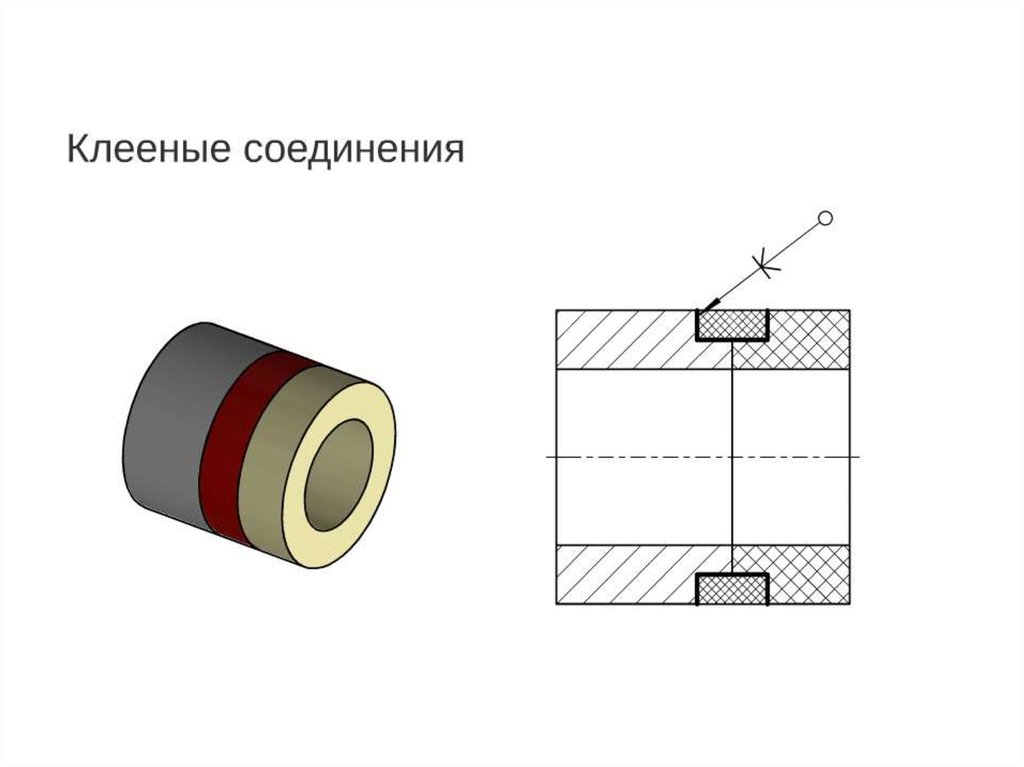 Клееные соединения