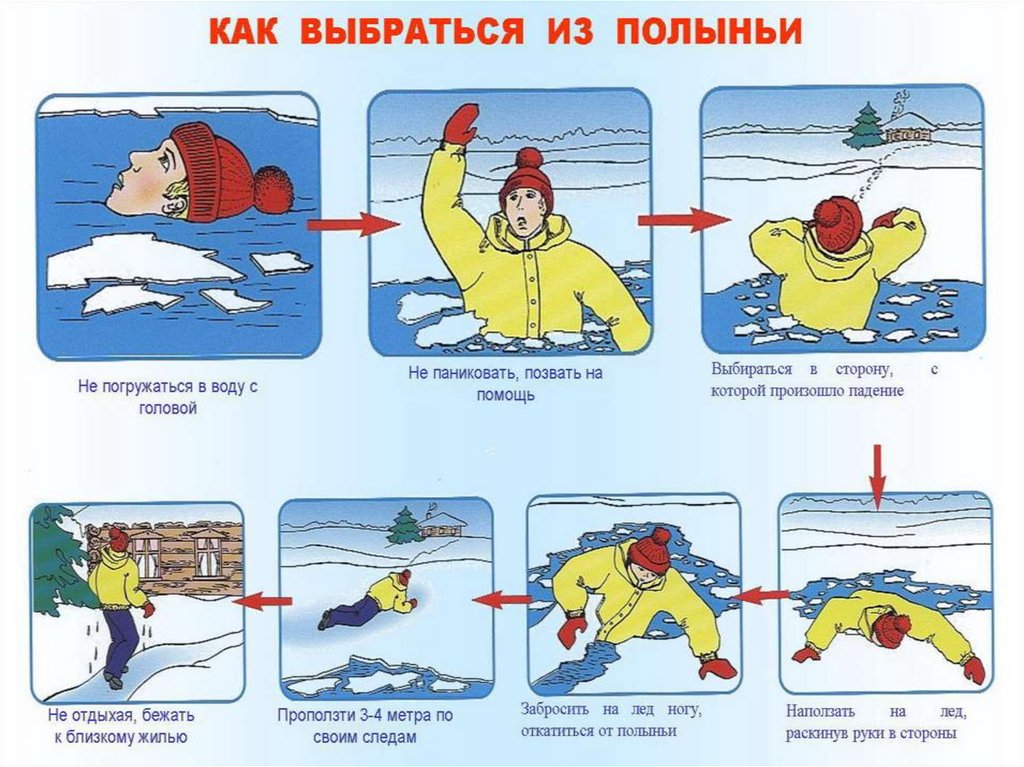 КАК ВЫБРАТЬСЯ ИЗ ПОЛЫНЬИ

Не погружаться в воду с головой

Не паниковать, позвать на помощь

Выбираться в сторону, с которой произошло падение

Наползать на лед, раскинув руки в стороны

Забросить на лед ногу, откатиться от полыньи

Проползти 3-4 метра по своим следам

Не отдыхая, бежать к близкому жилью