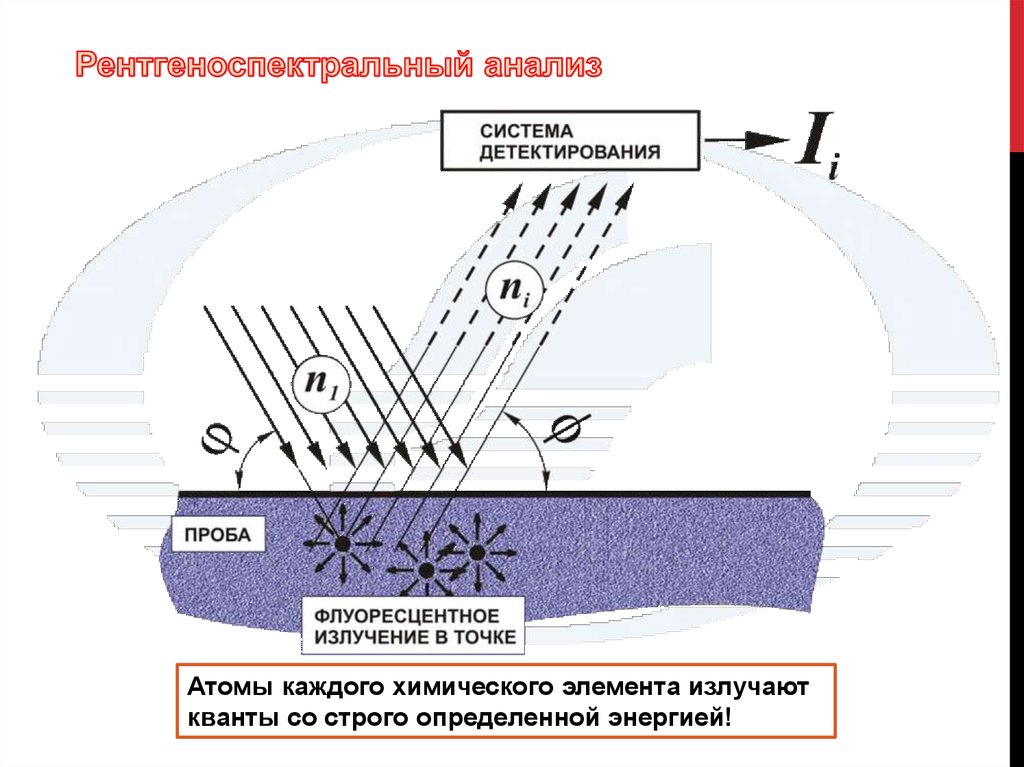 Рентгеноспектральный анализ

СИСТЕМА ДЕТЕКТИРОВАНИЯ

$I_i$

$n_i$

$n_1$

$\varphi$

$\phi$

ПРОБА

ФЛУОРЕСЦЕНТНОЕ ИЗЛУЧЕНИЕ В ТОЧКЕ

Атомы каждого химического элемента излучают кванты со строго определенной энергией!