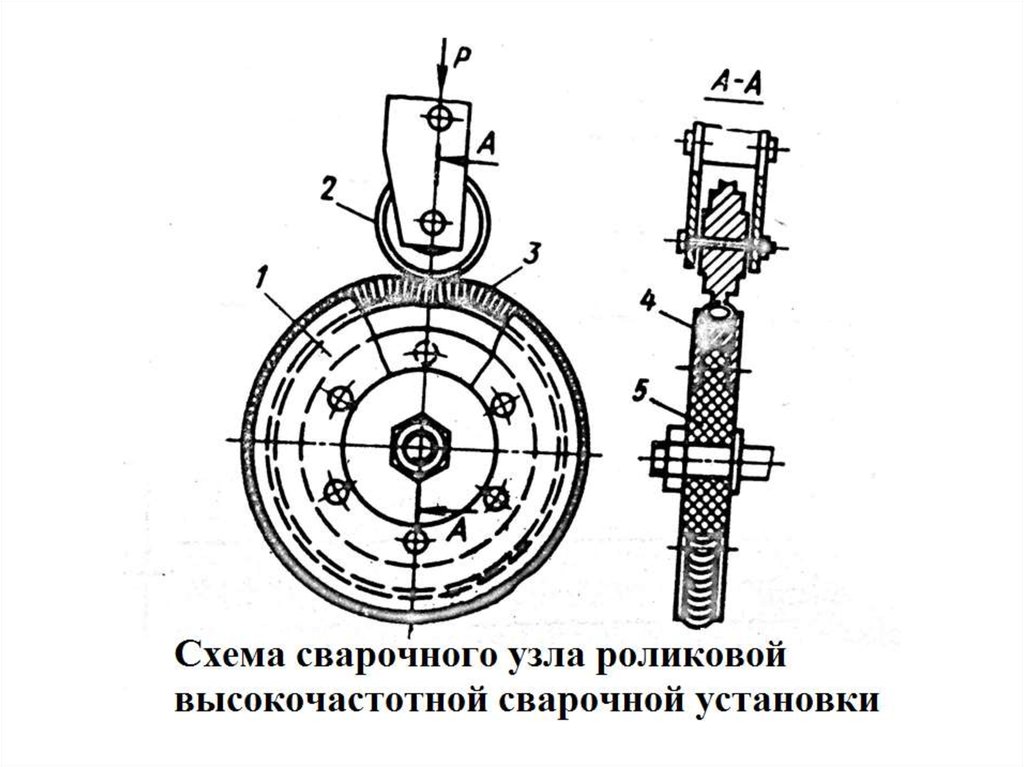 P

A

2

3

1

A

A-A

4

5

Схема сварочного узла роликовой высокочастотной сварочной установки