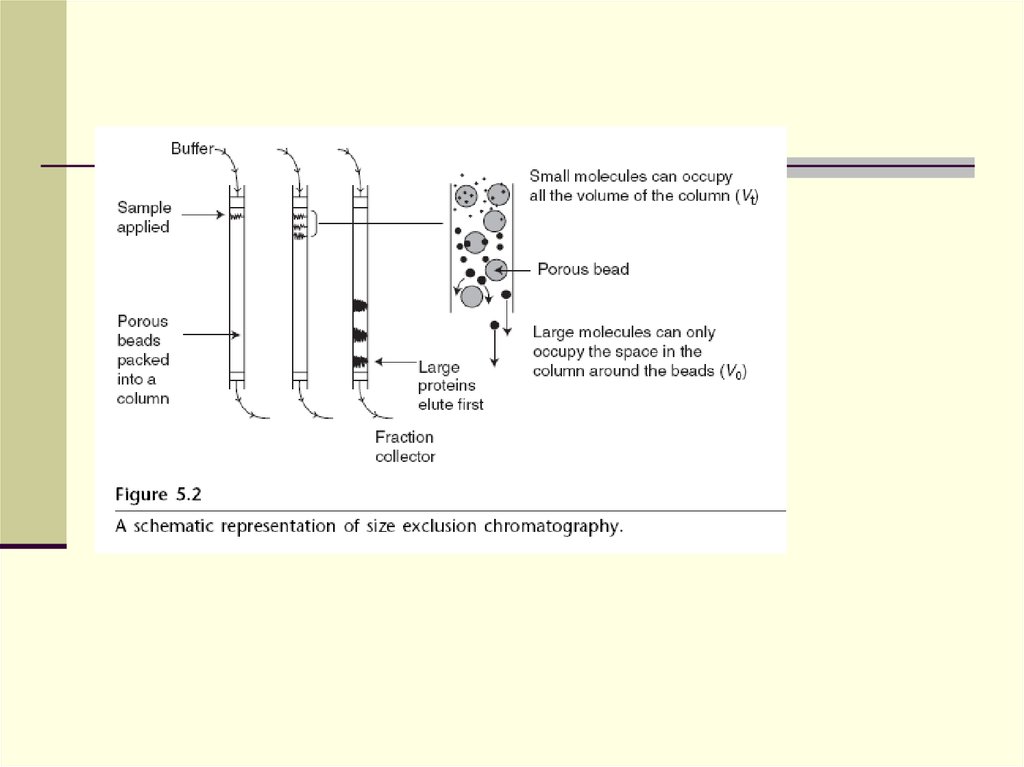 Buffer

Sample applied

Porous beads packed into a column

Large proteins elute first

Fraction collector

Small molecules can occupy all the volume of the column ($V_t$)

Porous bead

Large molecules can only occupy the space in the column around the beads ($V_0$)

Figure 5.2

A schematic representation of size exclusion chromatography.