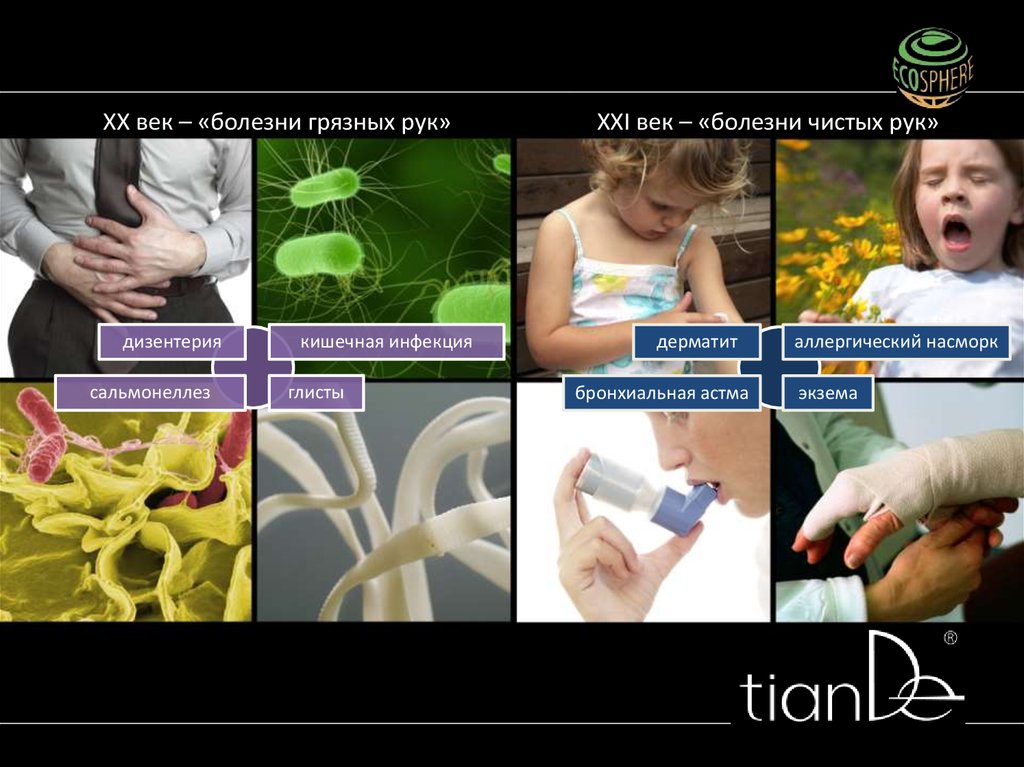 ECOSPHERE

XX век – «болезни грязных рук»

дизентерия

кишечная инфекция

сальмонеллез

глисты

XXI век – «болезни чистых рук»

дерматит

аллергический насморк

бронхиальная астма

экзема

tianDe®